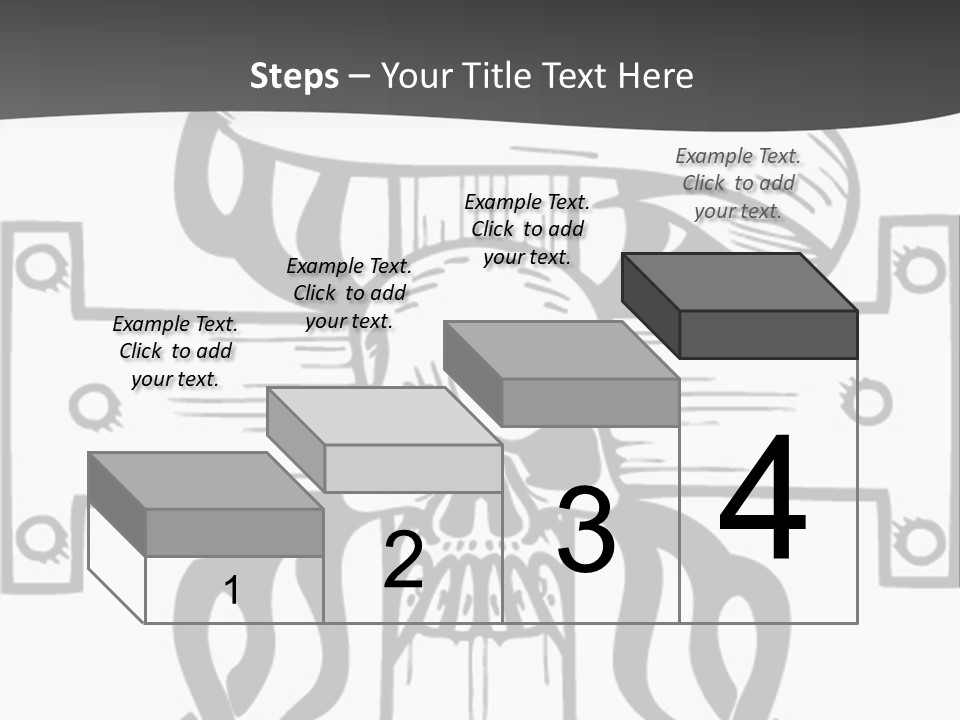 Steps – Your Title Text Here

Example Text. Click to add your text.

Example Text. Click to add your text.

Example Text. Click to add your text.

Example Text. Click to add your text.

1

2

3

4