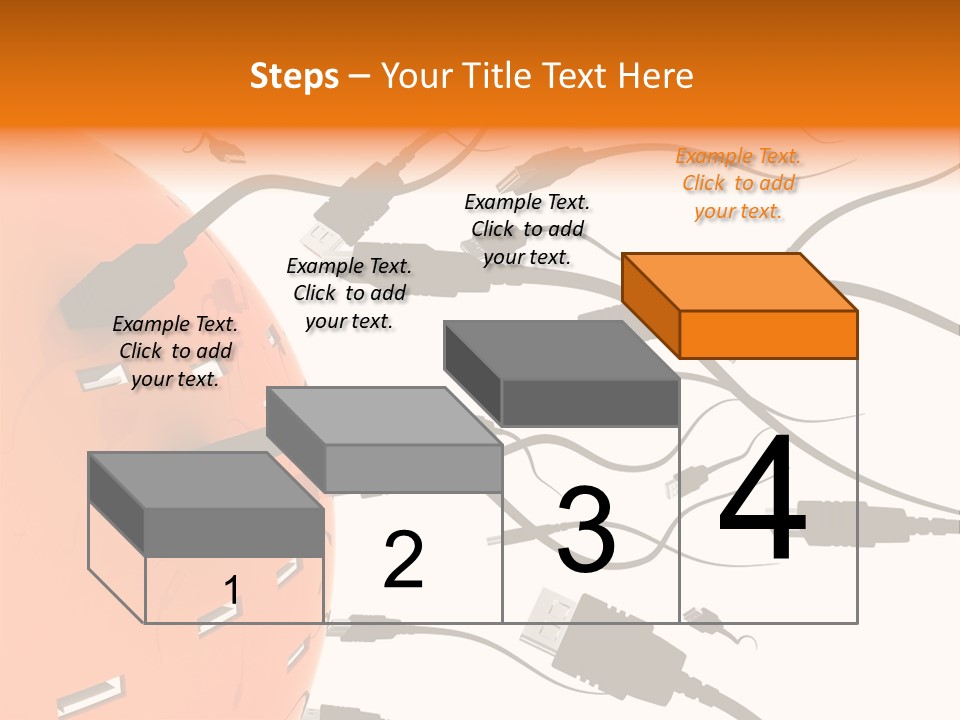 Steps – Your Title Text Here

Example Text. Click to add your text.

Example Text. Click to add your text.

Example Text. Click to add your text.

Example Text. Click to add your text.

1

2

3

4