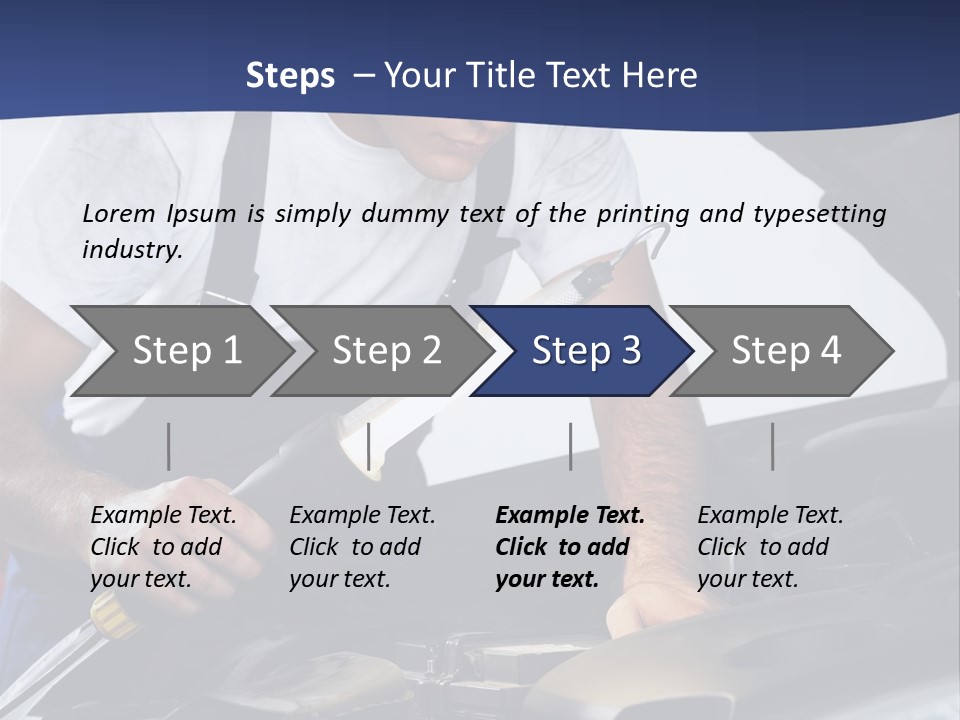 Steps – Your Title Text Here

Lorem Ipsum is simply dummy text of the printing and typesetting industry.

Step 1

Step 2

Step 3

Step 4

Example Text. Click to add your text.

Example Text. Click to add your text.

Example Text. Click to add your text.

Example Text. Click to add your text.