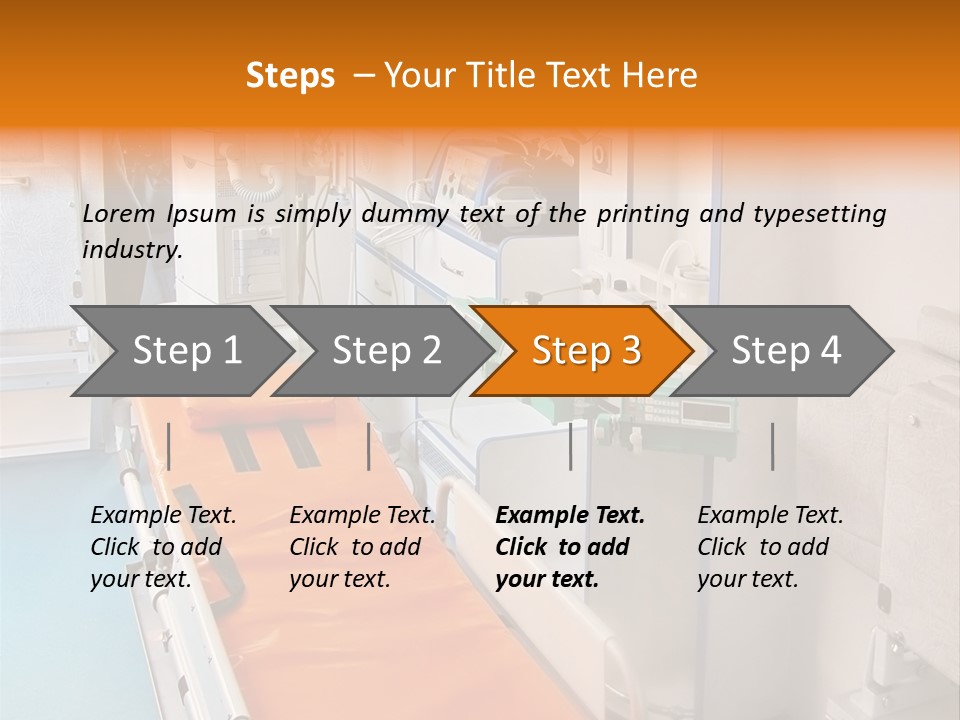 Steps – Your Title Text Here

Lorem Ipsum is simply dummy text of the printing and typesetting industry.

Step 1

Step 2

Step 3

Step 4

Example Text. Click to add your text.

Example Text. Click to add your text.

Example Text. Click to add your text.

Example Text. Click to add your text.