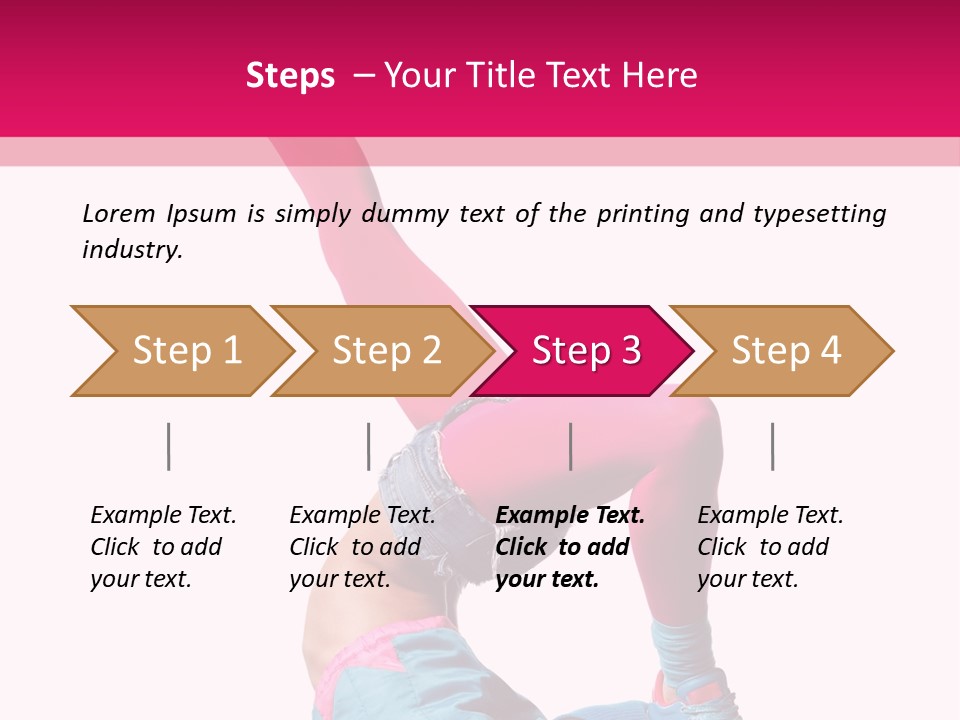 Steps – Your Title Text Here

Lorem Ipsum is simply dummy text of the printing and typesetting industry.

Step 1

Step 2

Step 3

Step 4

Example Text. Click to add your text.

Example Text. Click to add your text.

Example Text. Click to add your text.

Example Text. Click to add your text.