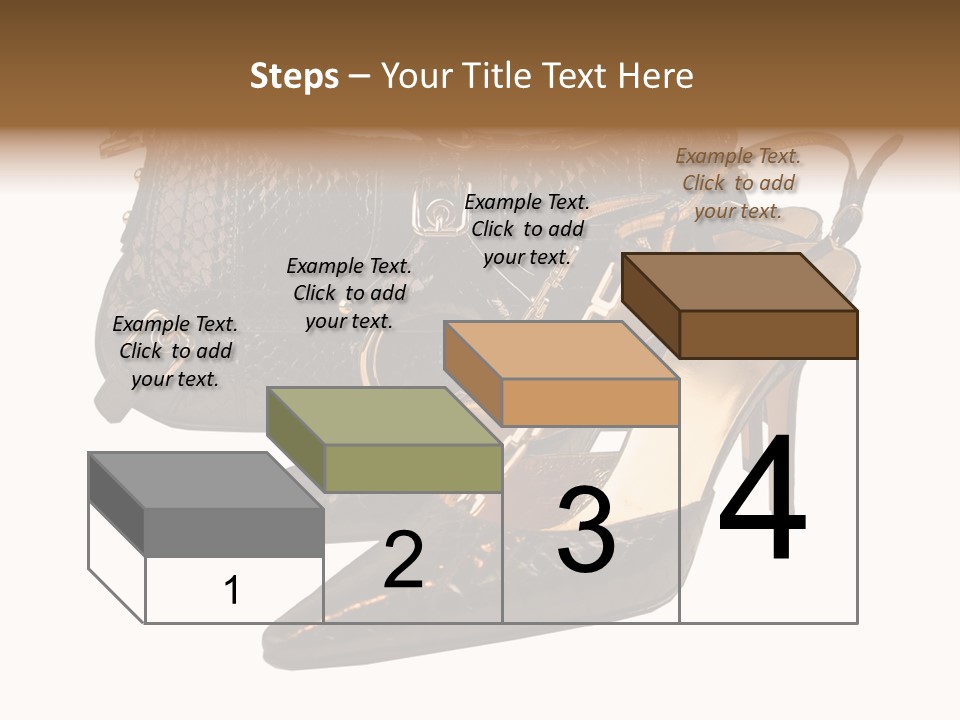 Steps – Your Title Text Here

Example Text. Click to add your text.

Example Text. Click to add your text.

Example Text. Click to add your text.

Example Text. Click to add your text.

1

2

3

4