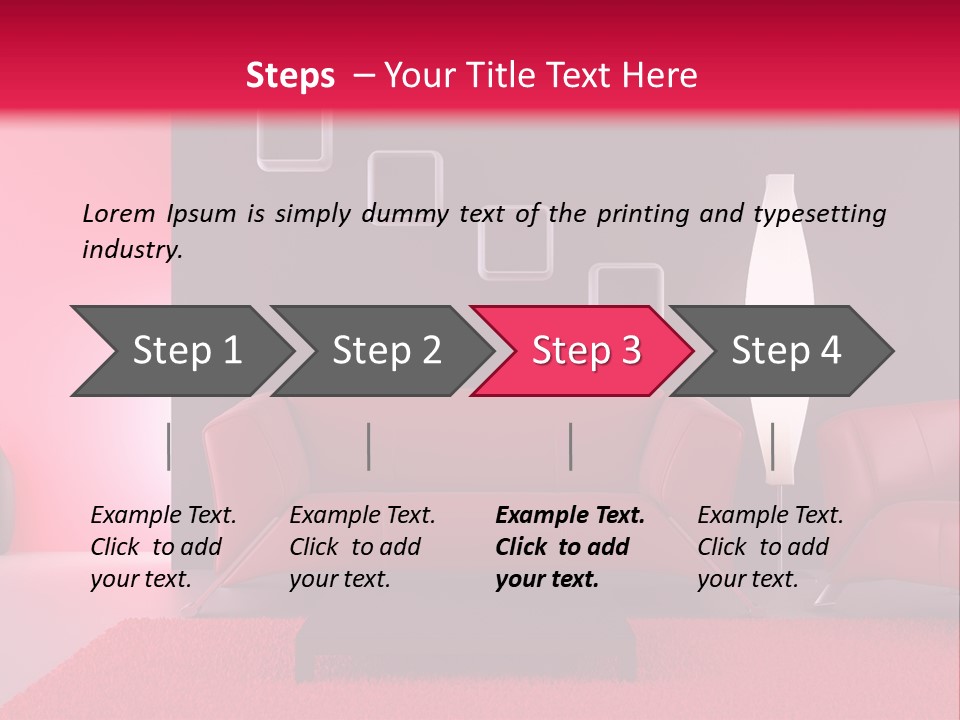 Steps – Your Title Text Here

Lorem Ipsum is simply dummy text of the printing and typesetting industry.

Step 1

Step 2

Step 3

Step 4

Example Text. Click to add your text.

Example Text. Click to add your text.

Example Text. Click to add your text.

Example Text. Click to add your text.