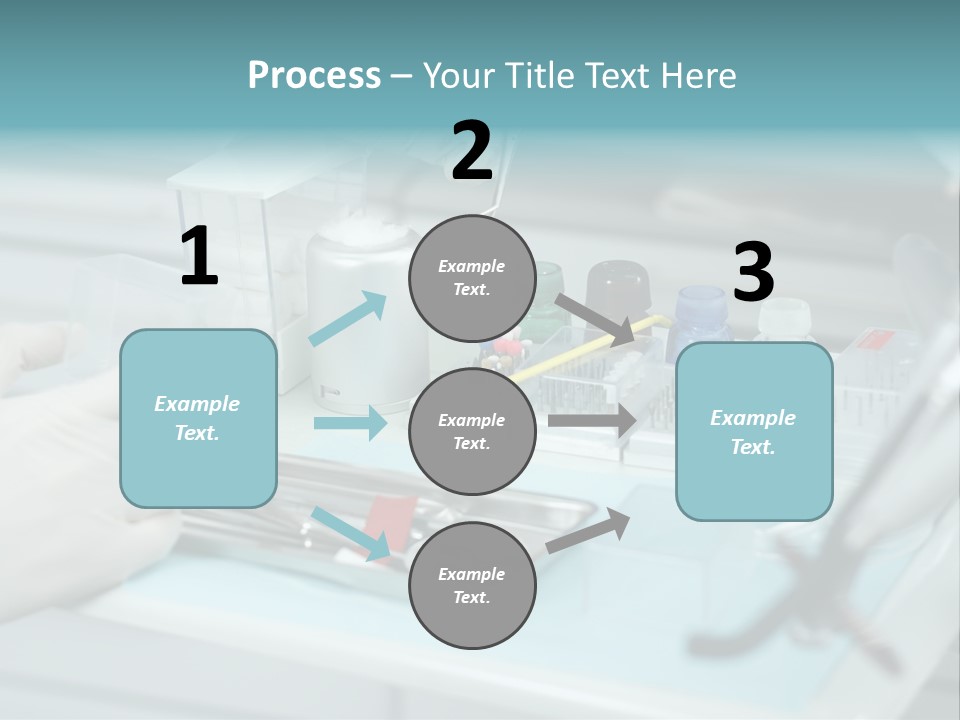 Process – Your Title Text Here

1

Example Text.

2

Example Text.

Example Text.

Example Text.

3

Example Text.