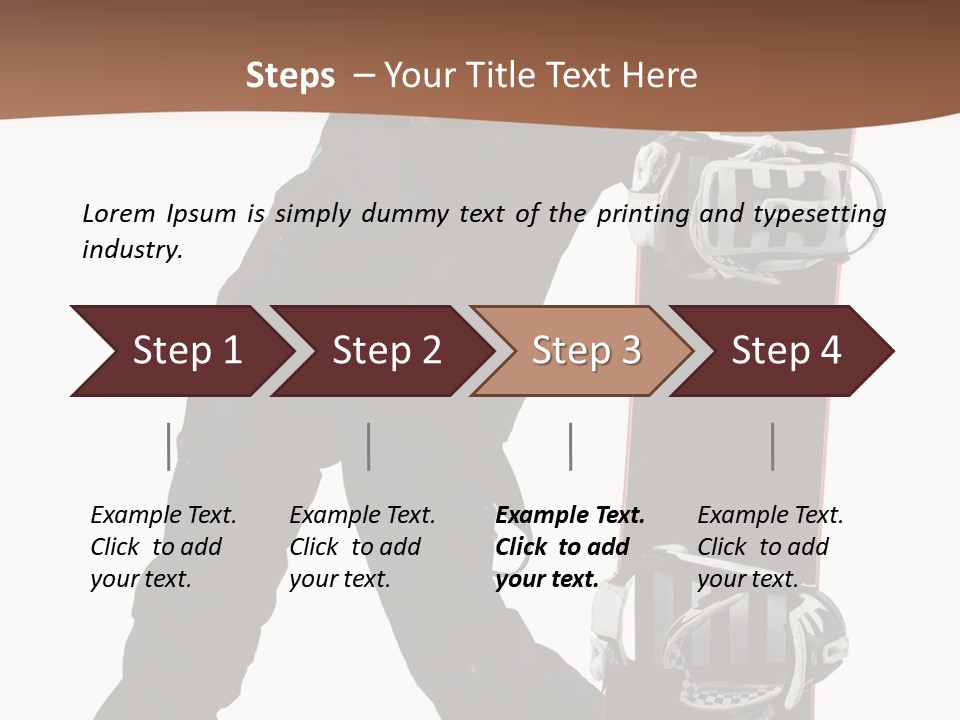 Steps – Your Title Text Here

Lorem Ipsum is simply dummy text of the printing and typesetting industry.

Step 1

Step 2

Step 3

Step 4

Example Text. Click to add your text.

Example Text. Click to add your text.

Example Text. Click to add your text.

Example Text. Click to add your text.