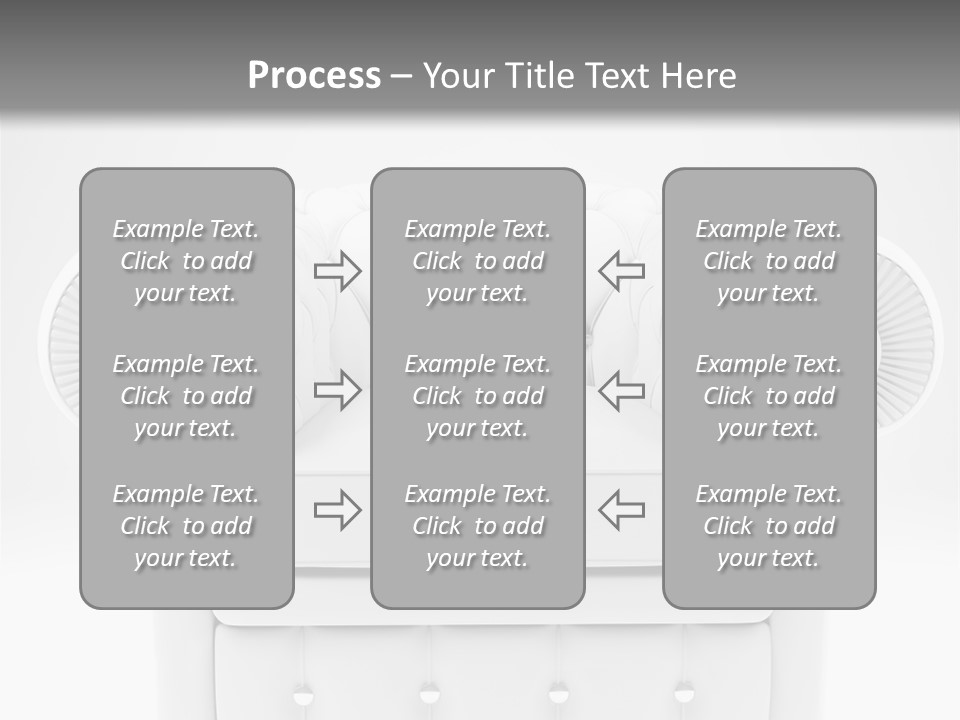 Process – Your Title Text Here

Example Text. Click to add your text.

Example Text. Click to add your text.

Example Text. Click to add your text.

Example Text. Click to add your text.

Example Text. Click to add your text.

Example Text. Click to add your text.

Example Text. Click to add your text.

Example Text. Click to add your text.

Example Text. Click to add your text.