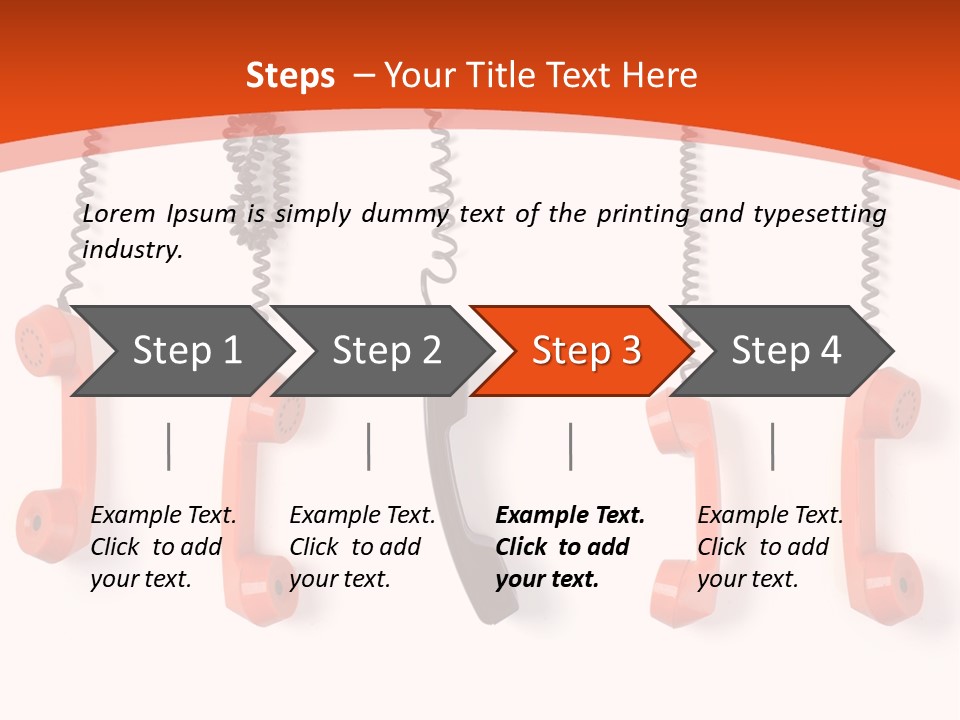 Steps – Your Title Text Here

Lorem Ipsum is simply dummy text of the printing and typesetting industry.

Step 1

Step 2

Step 3

Step 4

Example Text. Click to add your text.

Example Text. Click to add your text.

Example Text. Click to add your text.

Example Text. Click to add your text.