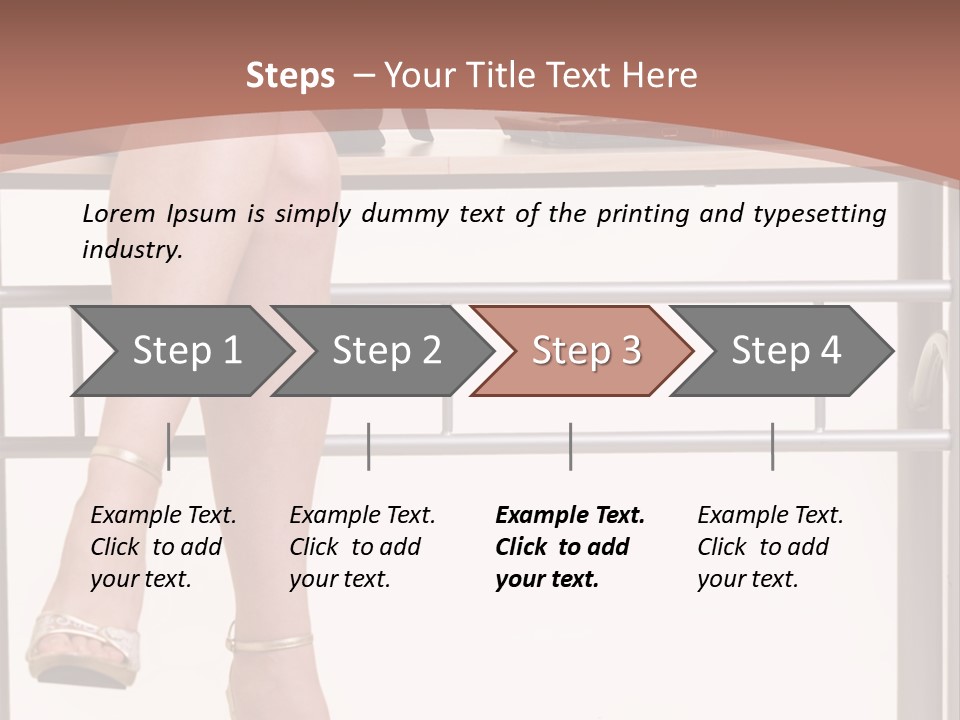 Steps – Your Title Text Here

Lorem Ipsum is simply dummy text of the printing and typesetting industry.

Step 1

Step 2

Step 3

Step 4

Example Text. Click to add your text.

Example Text. Click to add your text.

Example Text. Click to add your text.

Example Text. Click to add your text.