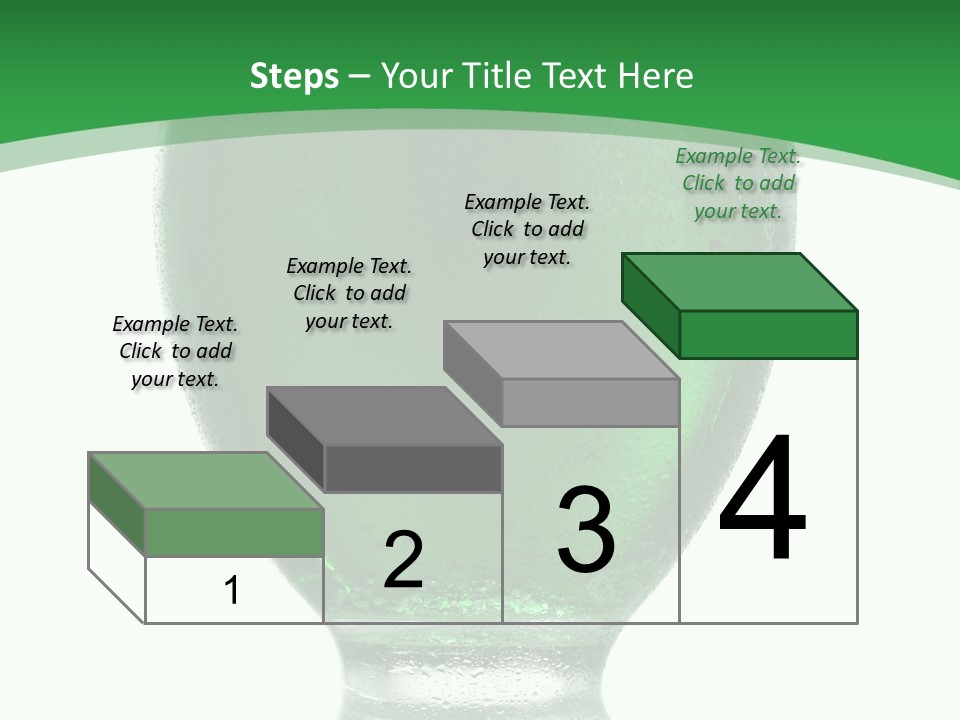 Steps – Your Title Text Here

Example Text. Click to add your text.

Example Text. Click to add your text.

Example Text. Click to add your text.

Example Text. Click to add your text.

1

2

3

4