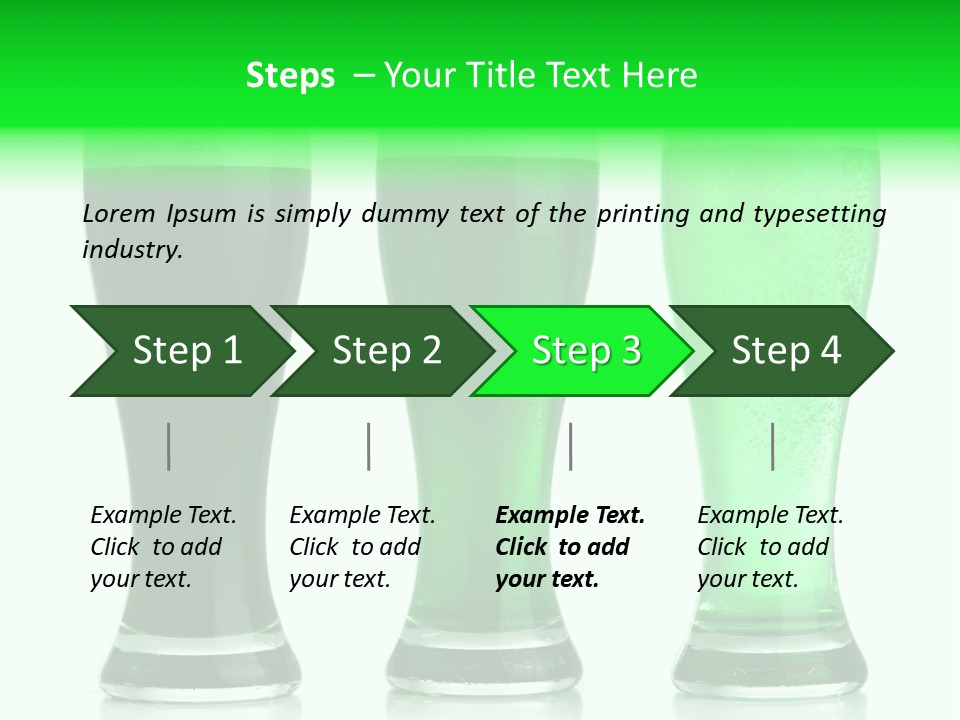 Steps – Your Title Text Here

Lorem Ipsum is simply dummy text of the printing and typesetting industry.

Step 1

Step 2

Step 3

Step 4

Example Text. Click to add your text.

Example Text. Click to add your text.

Example Text. Click to add your text.

Example Text. Click to add your text.