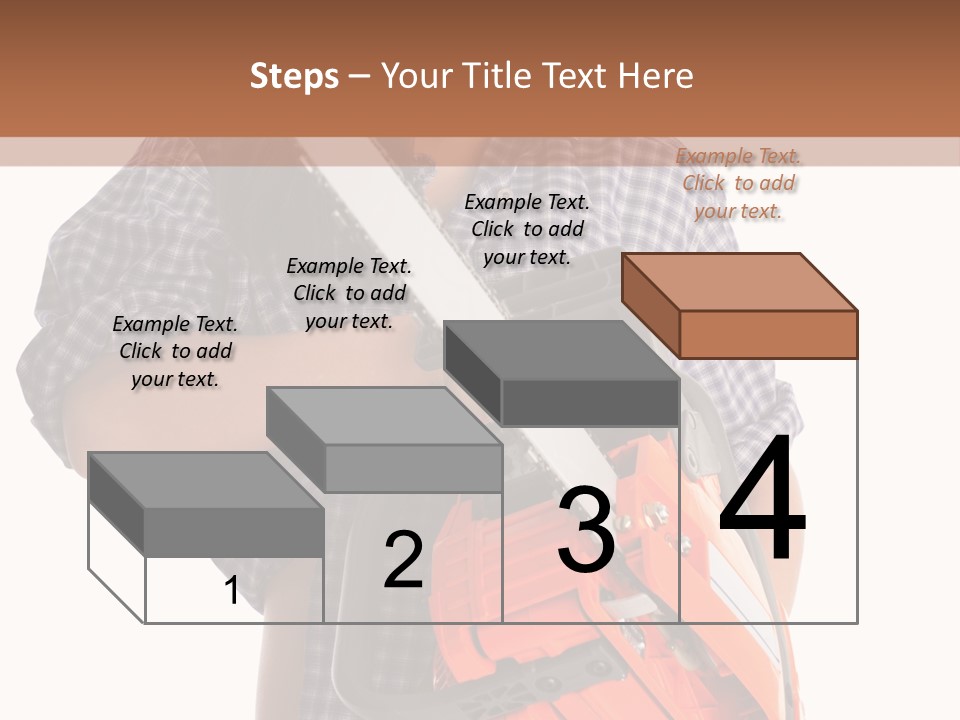 Steps – Your Title Text Here

Example Text. Click to add your text.

Example Text. Click to add your text.

Example Text. Click to add your text.

Example Text. Click to add your text.

1

2

3

4