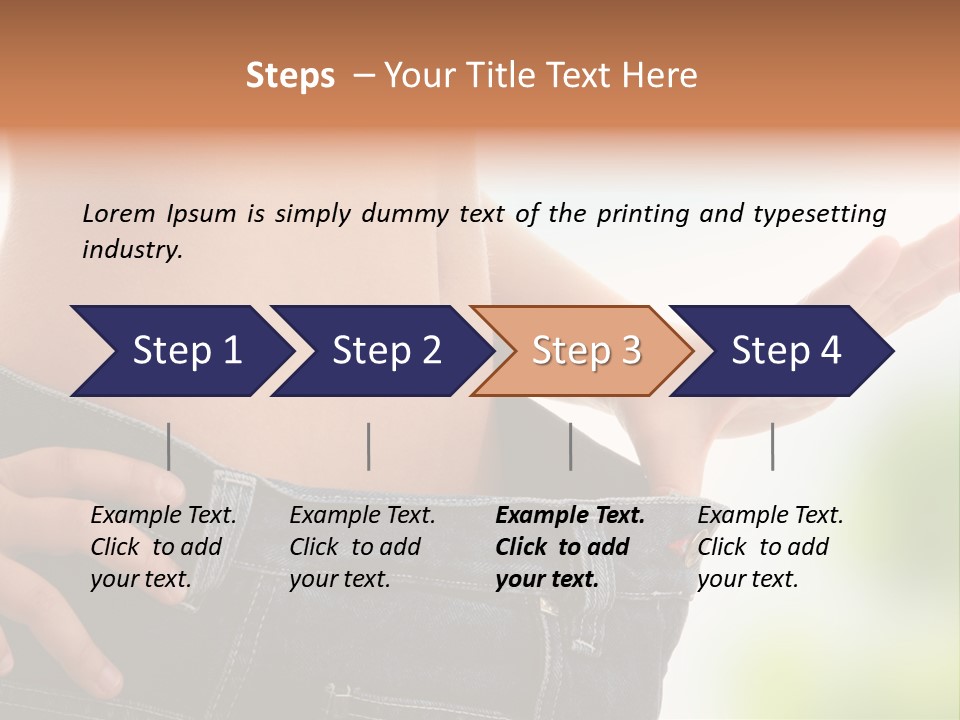 Steps – Your Title Text Here

Lorem Ipsum is simply dummy text of the printing and typesetting industry.

Step 1

Step 2

Step 3

Step 4

Example Text. Click to add your text.

Example Text. Click to add your text.

Example Text. Click to add your text.

Example Text. Click to add your text.