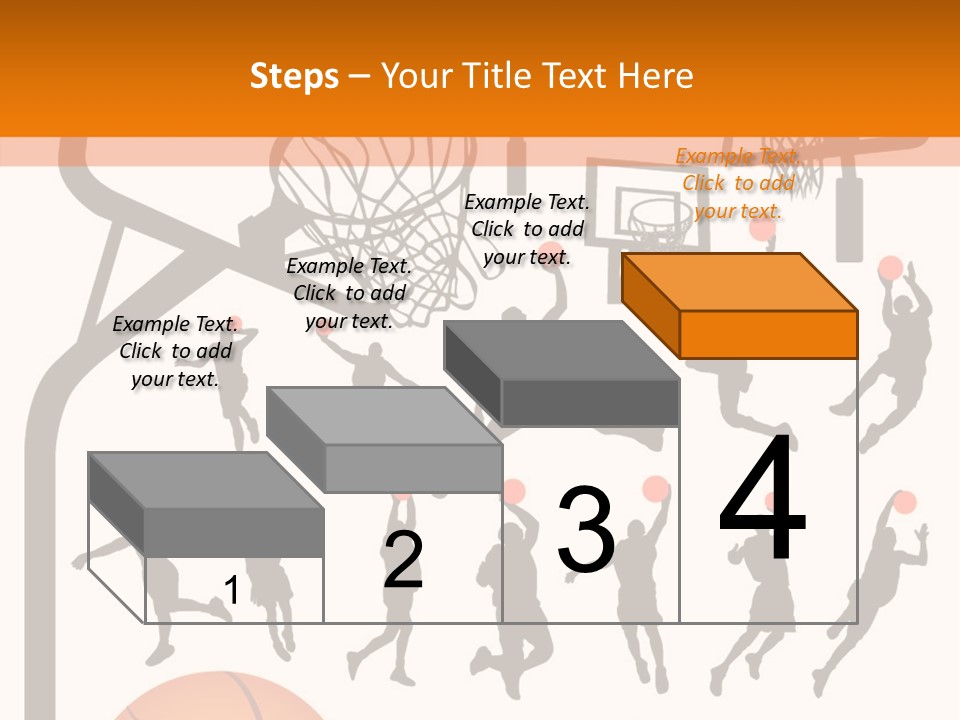 Steps – Your Title Text Here

Example Text. Click to add your text.

Example Text. Click to add your text.

Example Text. Click to add your text.

Example Text. Click to add your text.

1

2

3

4