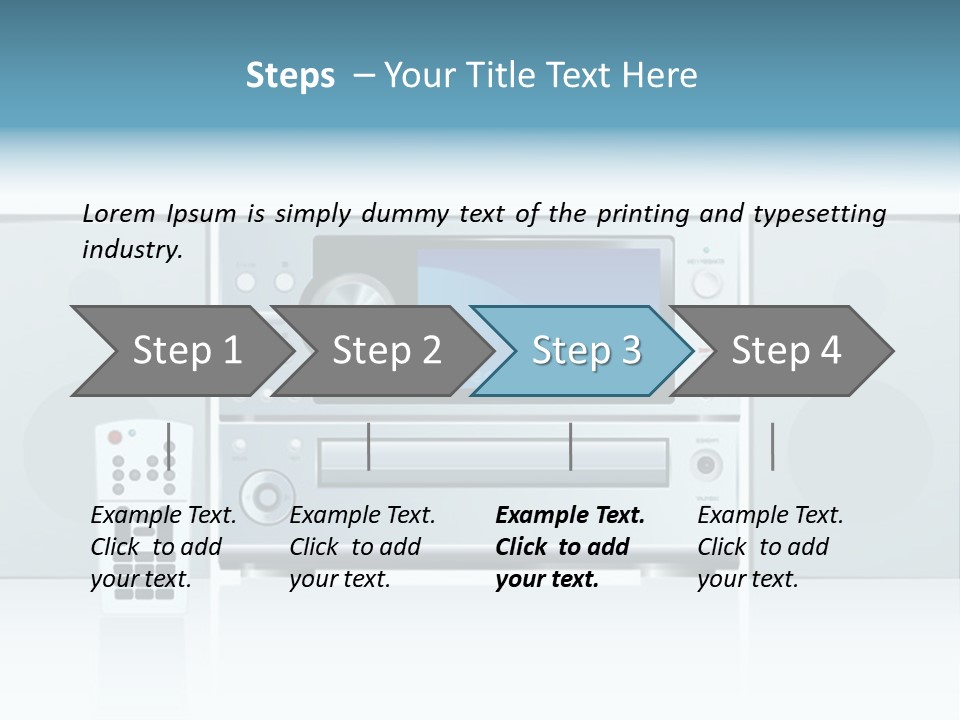 Steps – Your Title Text Here

Lorem Ipsum is simply dummy text of the printing and typesetting industry.

Step 1

Step 2

Step 3

Step 4

Example Text. Click to add your text.

Example Text. Click to add your text.

Example Text. Click to add your text.

Example Text. Click to add your text.