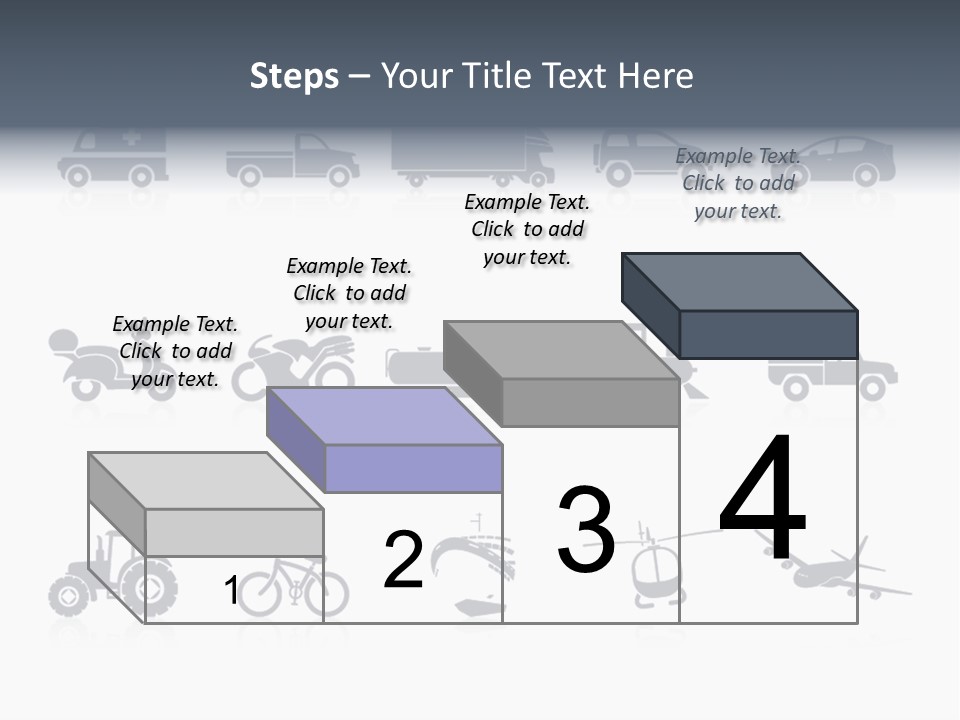 Steps – Your Title Text Here

Example Text. Click to add your text.

Example Text. Click to add your text.

Example Text. Click to add your text.

Example Text. Click to add your text.

1

2

3

4