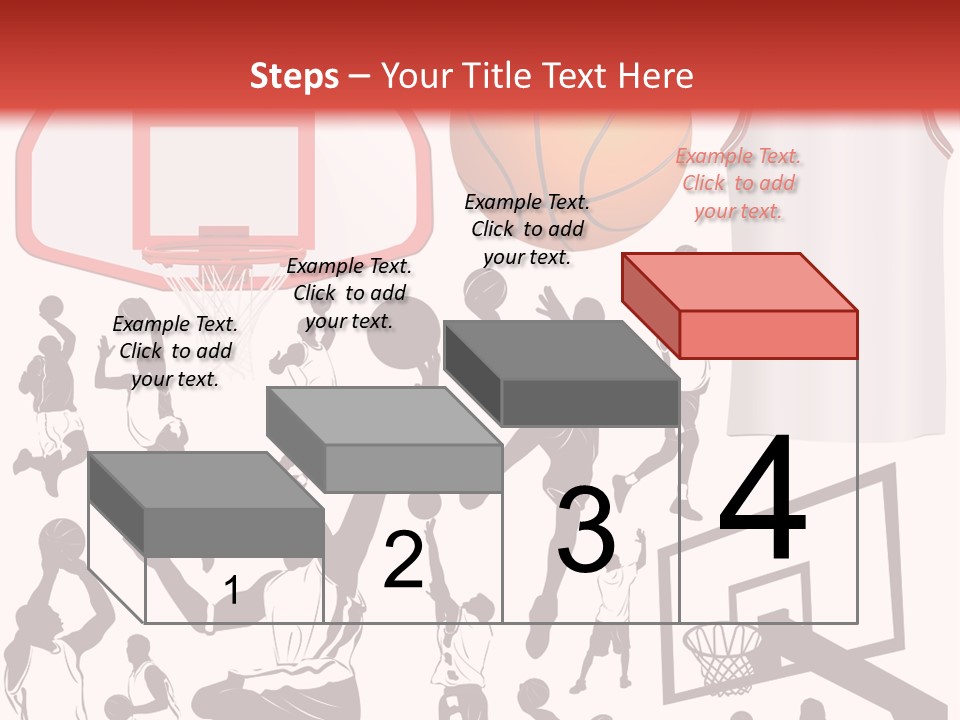 Steps – Your Title Text Here

Example Text. Click to add your text.

Example Text. Click to add your text.

Example Text. Click to add your text.

Example Text. Click to add your text.

1

2

3

4