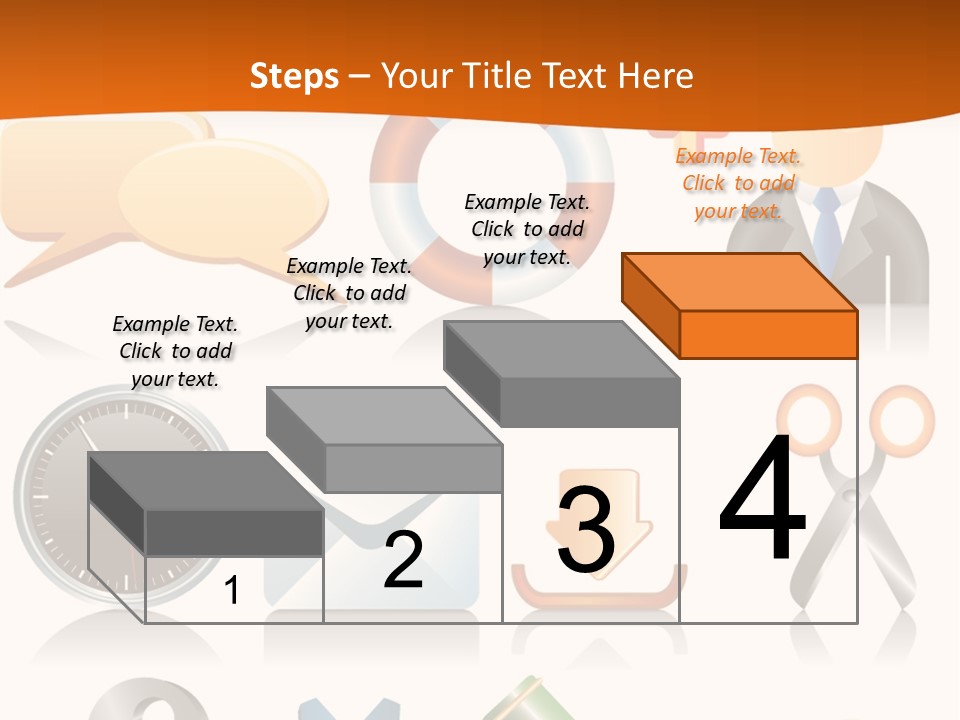 Steps – Your Title Text Here

Example Text. Click to add your text.

Example Text. Click to add your text.

Example Text. Click to add your text.

Example Text. Click to add your text.

1

2

3

4