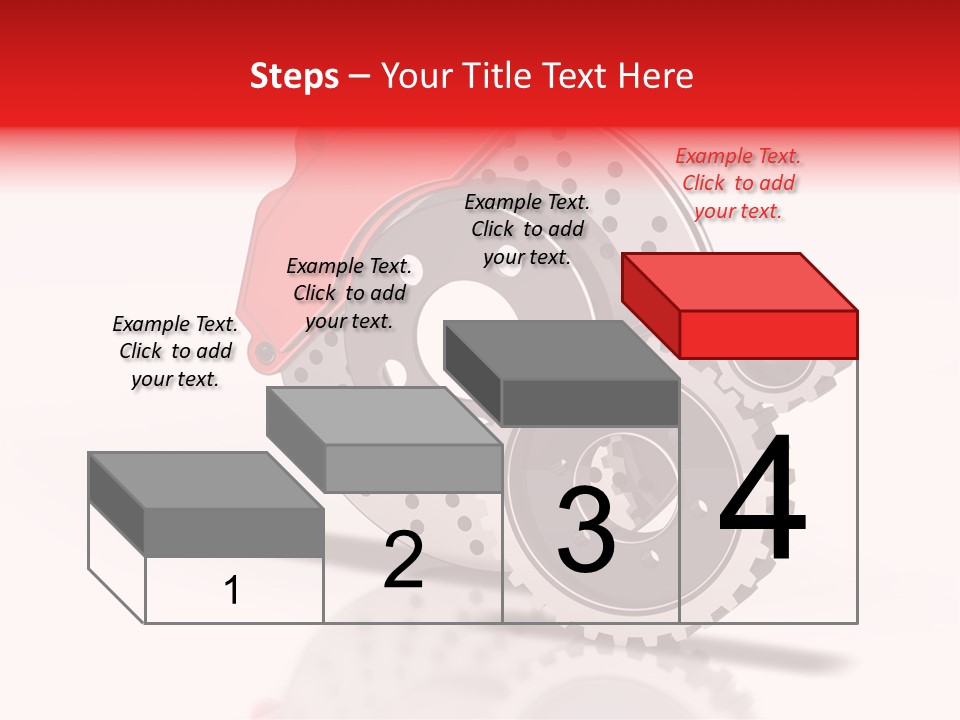 Steps – Your Title Text Here

Example Text. Click to add your text.

Example Text. Click to add your text.

Example Text. Click to add your text.

Example Text. Click to add your text.

1

2

3

4