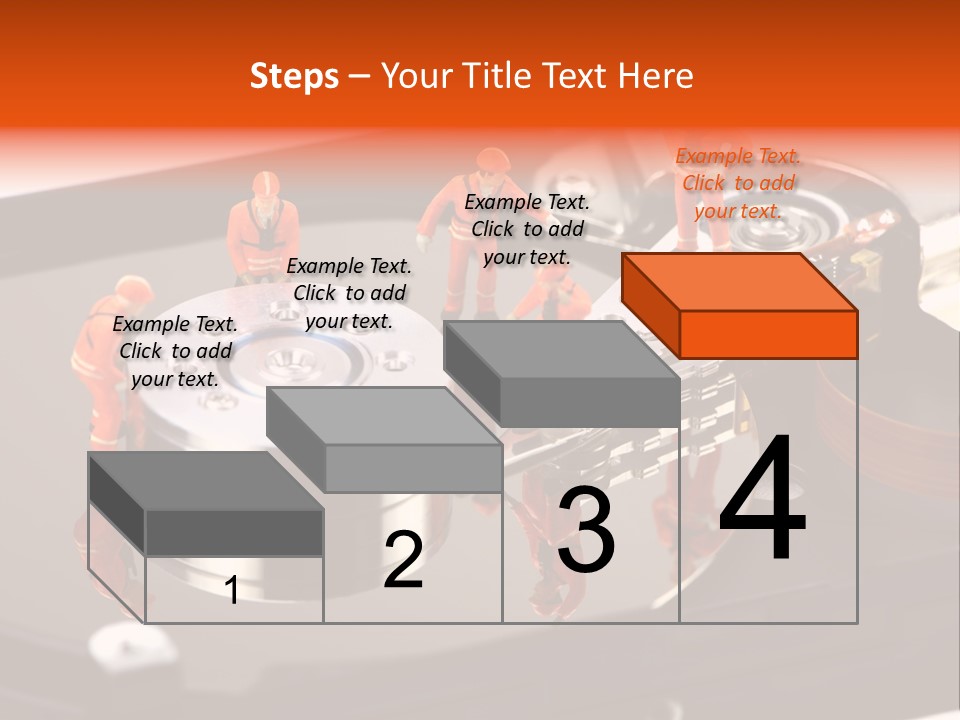 Steps – Your Title Text Here

Example Text. Click to add your text.

Example Text. Click to add your text.

Example Text. Click to add your text.

Example Text. Click to add your text.

1

2

3

4