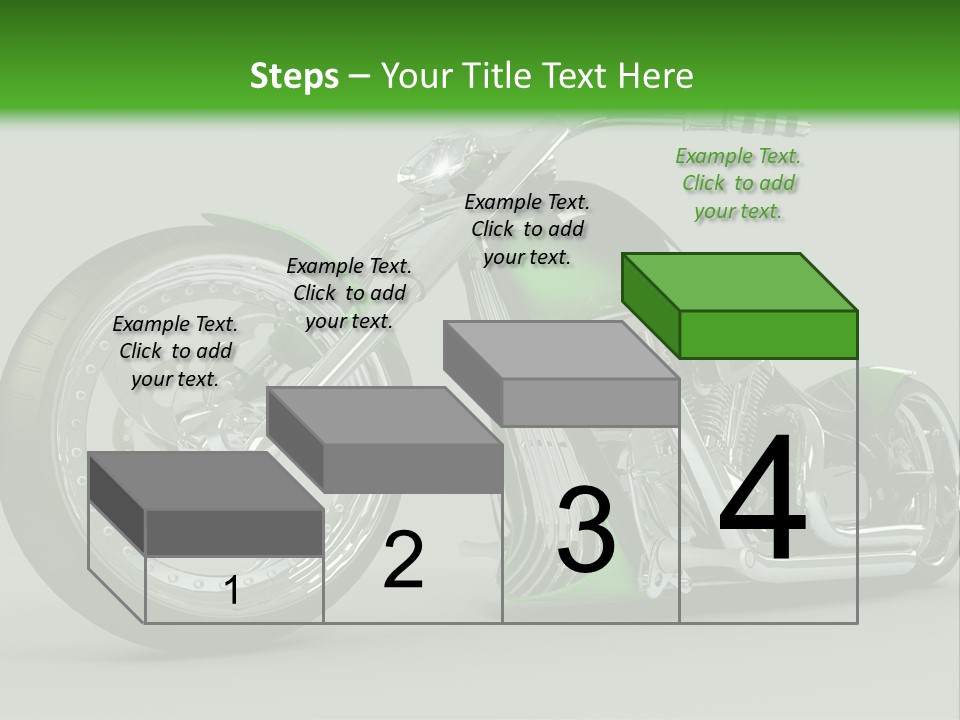 Steps – Your Title Text Here

Example Text. Click to add your text.

Example Text. Click to add your text.

Example Text. Click to add your text.

Example Text. Click to add your text.

1

2

3

4