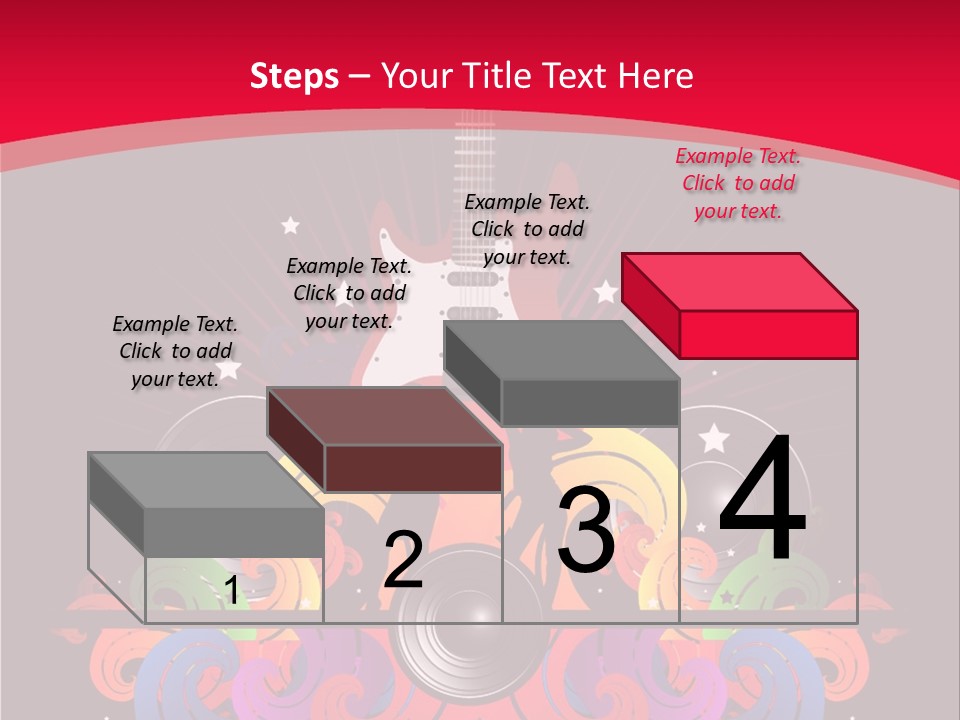 Steps – Your Title Text Here

Example Text. Click to add your text.

Example Text. Click to add your text.

Example Text. Click to add your text.

Example Text. Click to add your text.

1

2

3

4