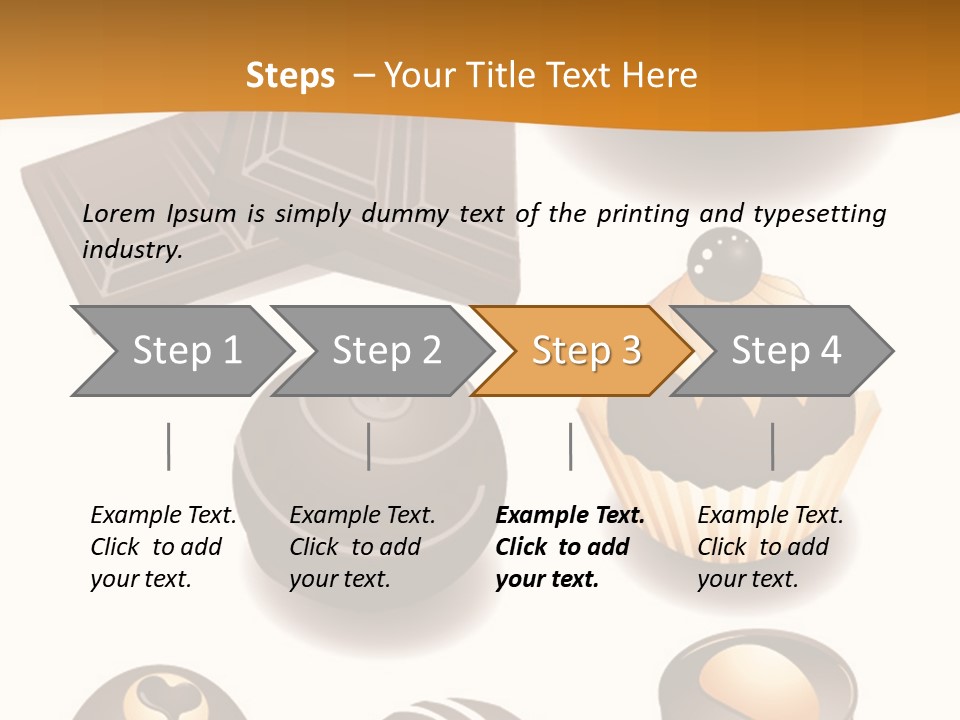 Steps – Your Title Text Here

Lorem Ipsum is simply dummy text of the printing and typesetting industry.

Step 1

Step 2

Step 3

Step 4

Example Text. Click to add your text.

Example Text. Click to add your text.

Example Text. Click to add your text.

Example Text. Click to add your text.