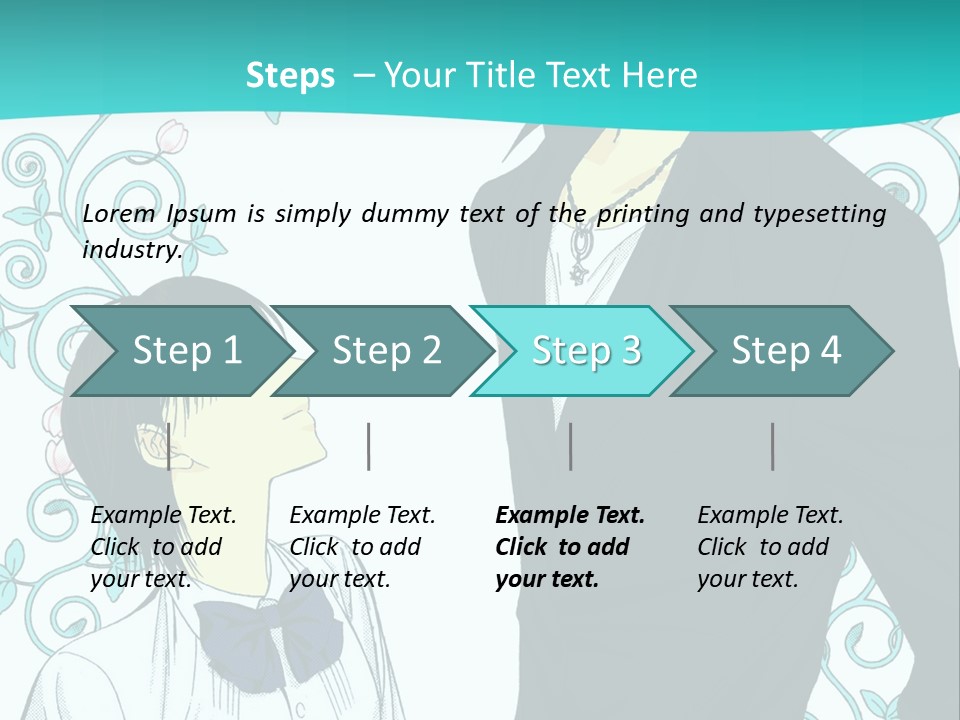 Steps – Your Title Text Here

Lorem Ipsum is simply dummy text of the printing and typesetting industry.

Step 1

Step 2

Step 3

Step 4

Example Text. Click to add your text.

Example Text. Click to add your text.

Example Text. Click to add your text.

Example Text. Click to add your text.