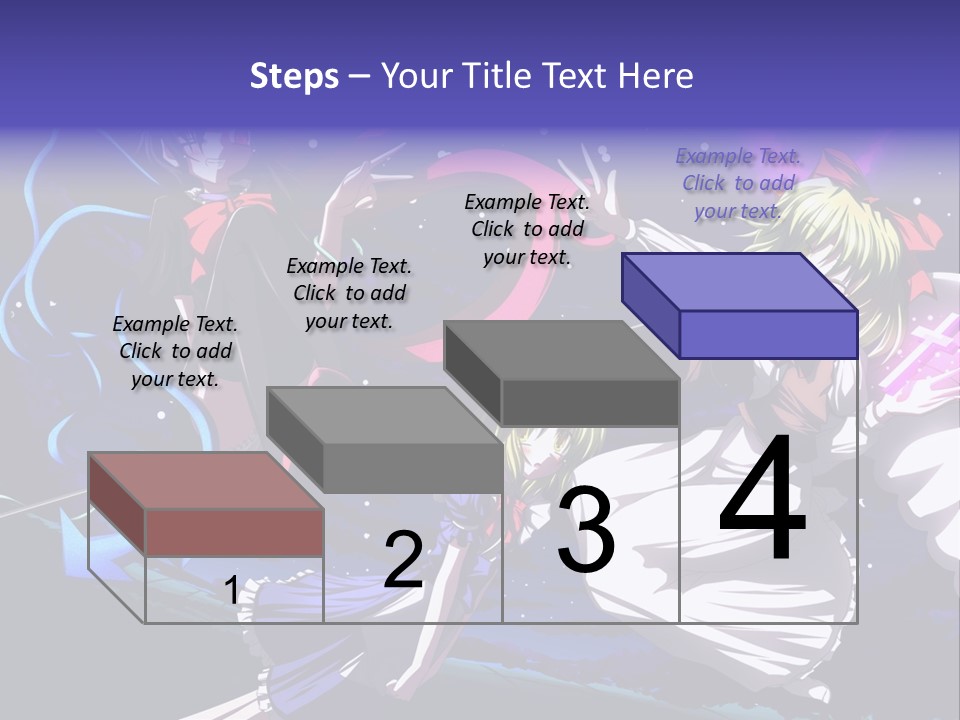 Steps – Your Title Text Here

Example Text. Click to add your text.

Example Text. Click to add your text.

Example Text. Click to add your text.

Example Text. Click to add your text.

1

2

3

4