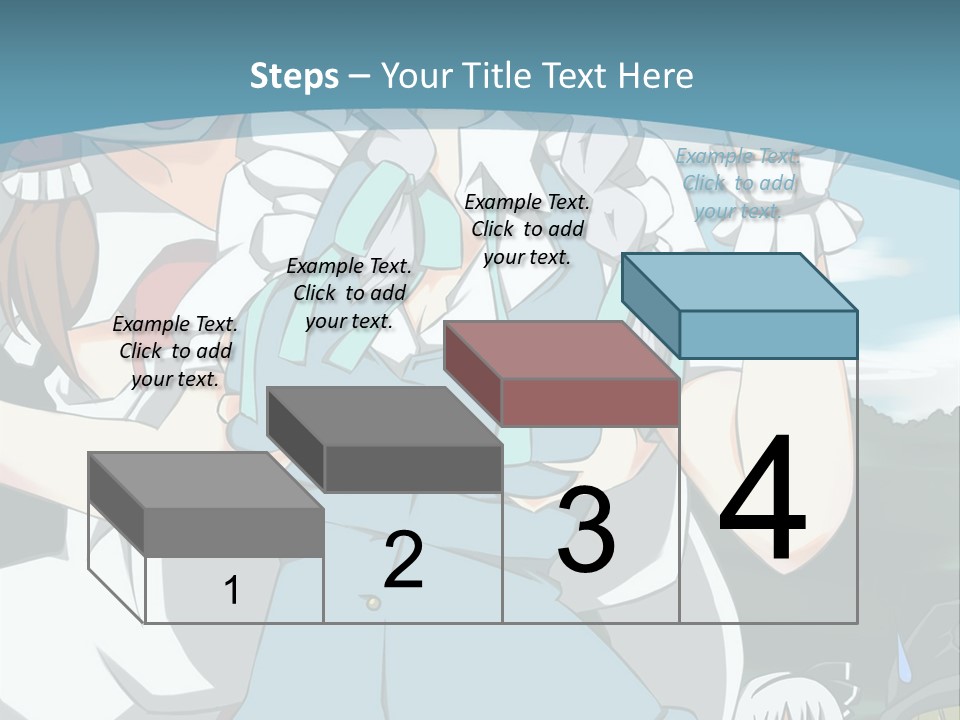 Steps – Your Title Text Here

Example Text. Click to add your text.

Example Text. Click to add your text.

Example Text. Click to add your text.

Example Text. Click to add your text.

1

2

3

4