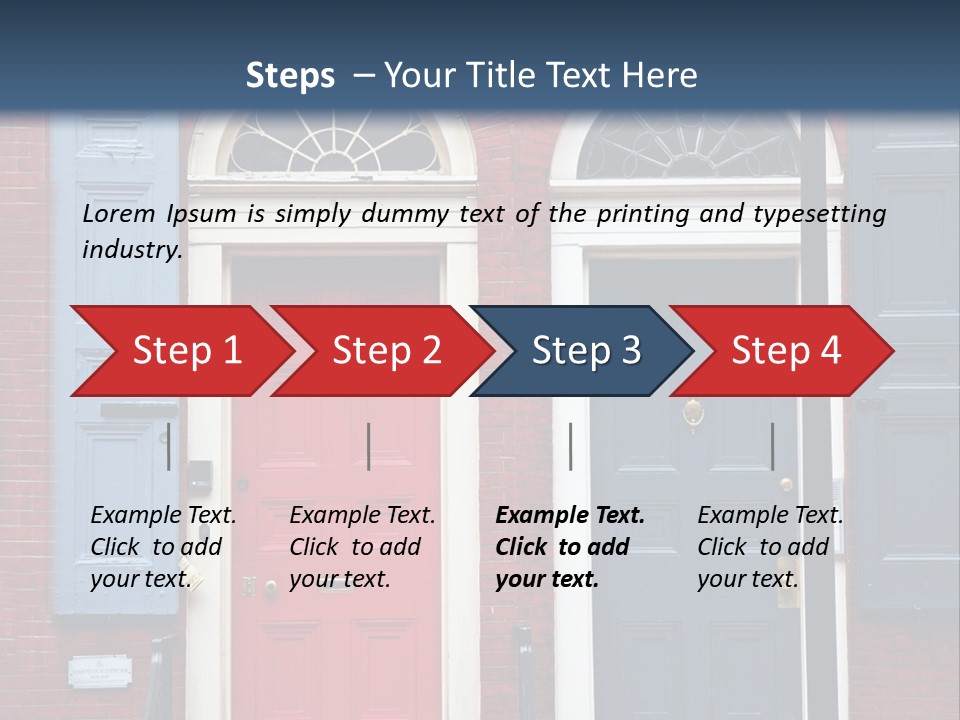 Steps – Your Title Text Here

Lorem Ipsum is simply dummy text of the printing and typesetting industry.

Step 1

Step 2

Step 3

Step 4

Example Text. Click to add your text.

Example Text. Click to add your text.

Example Text. Click to add your text.

Example Text. Click to add your text.