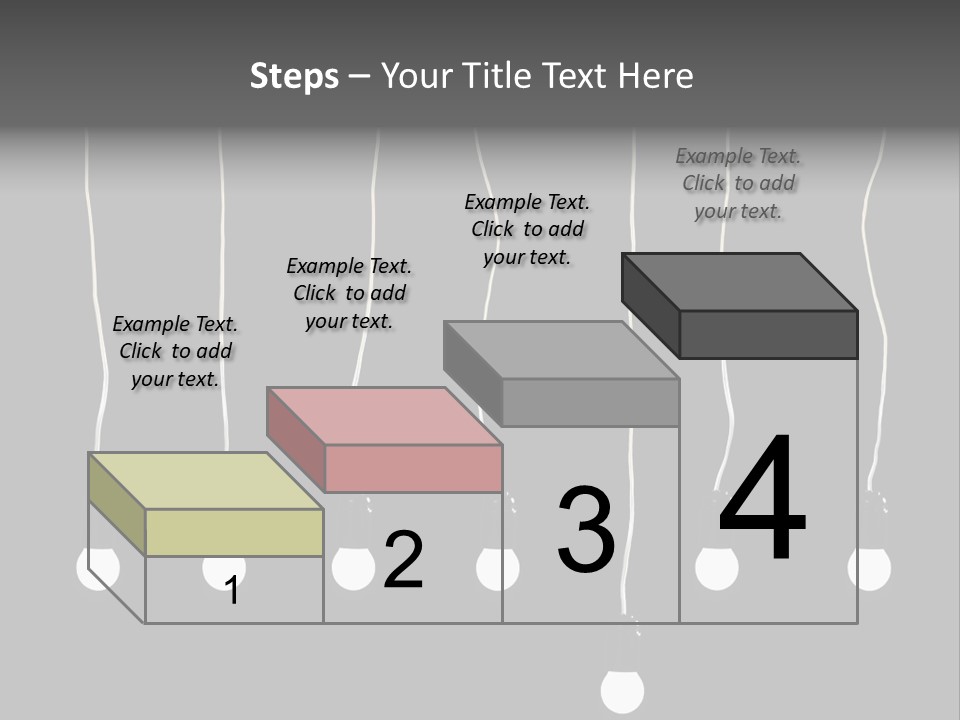 Steps – Your Title Text Here

Example Text. Click to add your text.

Example Text. Click to add your text.

Example Text. Click to add your text.

Example Text. Click to add your text.

1

2

3

4