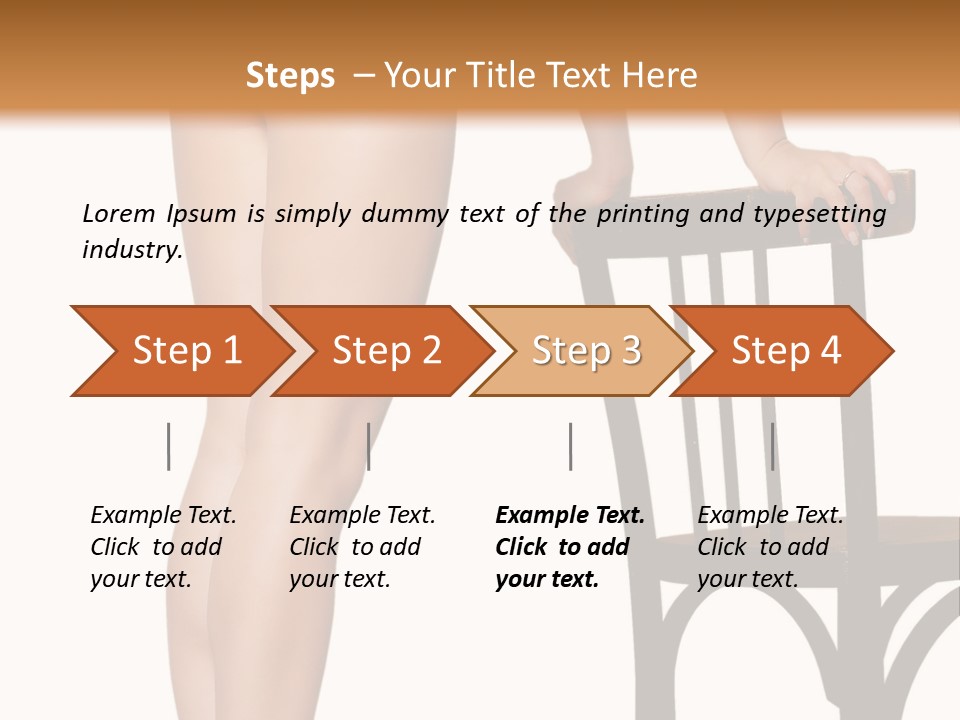 Steps – Your Title Text Here

Lorem Ipsum is simply dummy text of the printing and typesetting industry.

Step 1

Step 2

Step 3

Step 4

Example Text. Click to add your text.

Example Text. Click to add your text.

Example Text. Click to add your text.

Example Text. Click to add your text.