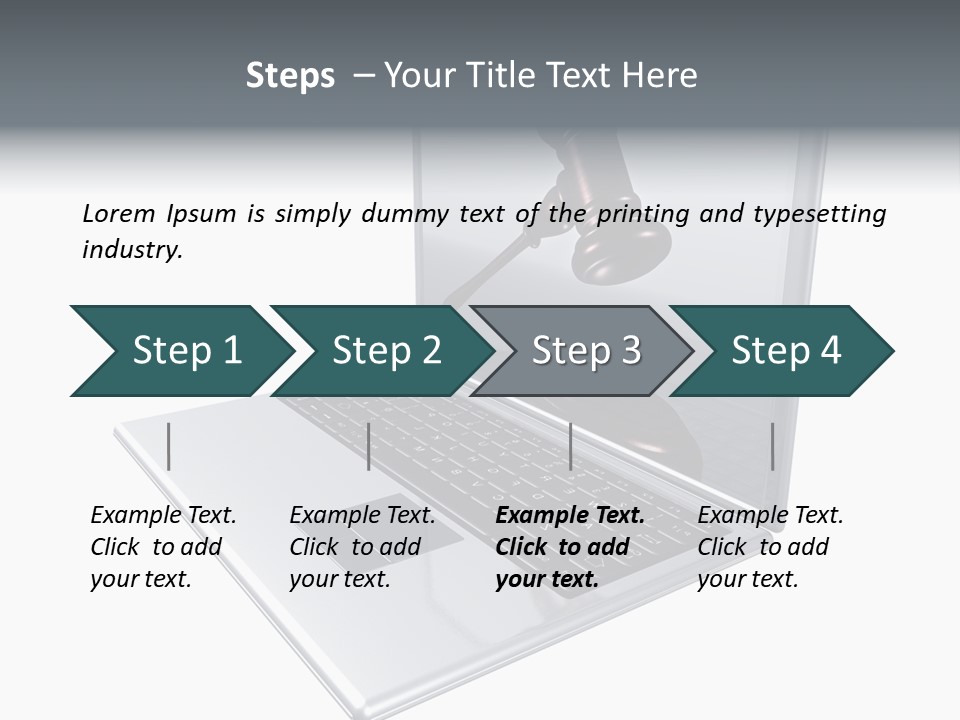 Steps – Your Title Text Here

Lorem Ipsum is simply dummy text of the printing and typesetting industry.

Step 1

Step 2

Step 3

Step 4

Example Text. Click to add your text.

Example Text. Click to add your text.

Example Text. Click to add your text.

Example Text. Click to add your text.