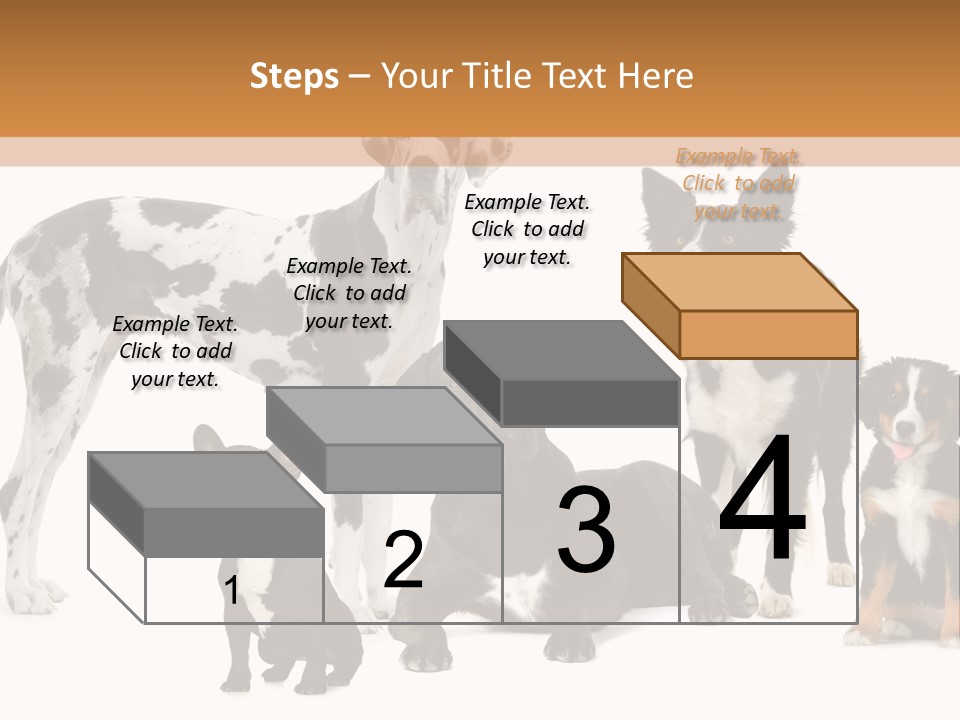 Steps – Your Title Text Here

Example Text. Click to add your text.

Example Text. Click to add your text.

Example Text. Click to add your text.

Example Text. Click to add your text.

1

2

3

4