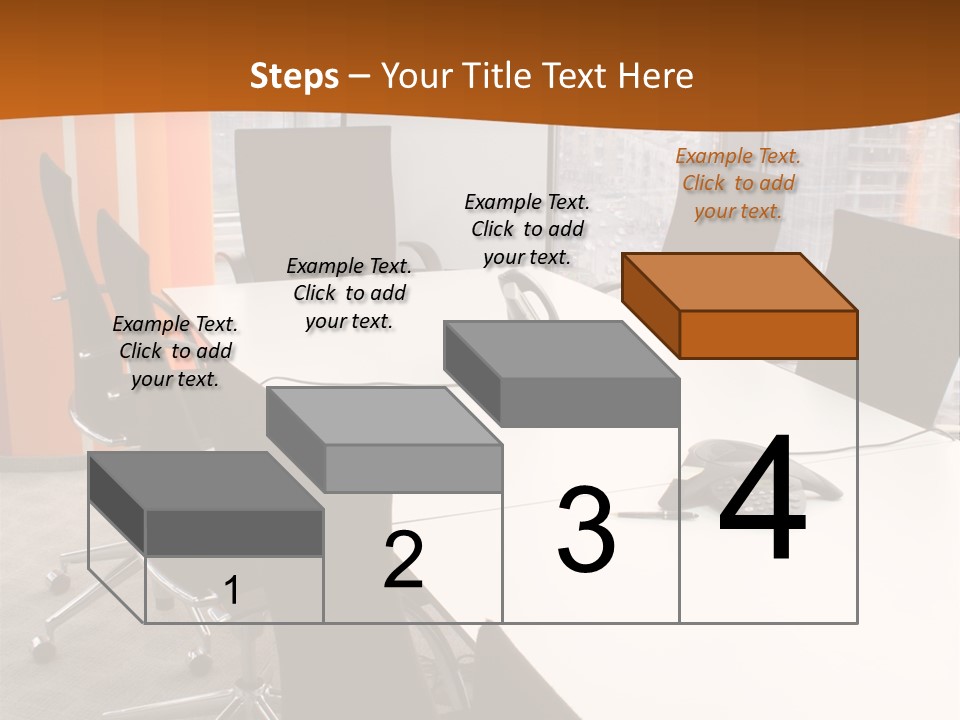 Steps – Your Title Text Here

Example Text. Click to add your text.

Example Text. Click to add your text.

Example Text. Click to add your text.

Example Text. Click to add your text.

1

2

3

4