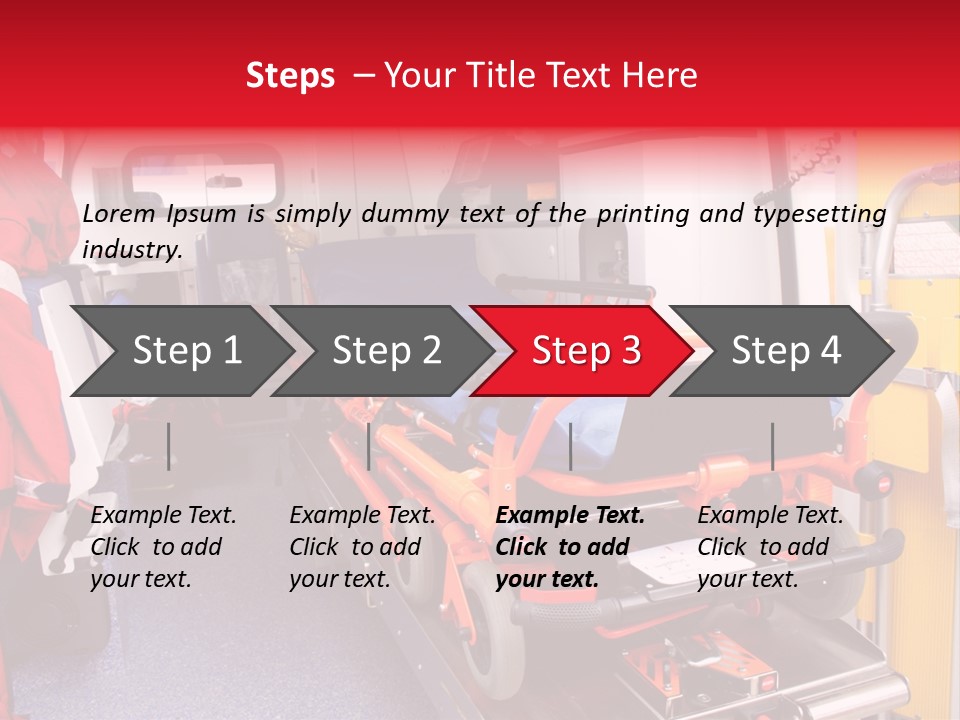 Steps – Your Title Text Here

Lorem Ipsum is simply dummy text of the printing and typesetting industry.

Step 1

Step 2

Step 3

Step 4

Example Text. Click to add your text.

Example Text. Click to add your text.

Example Text. Click to add your text.

Example Text. Click to add your text.