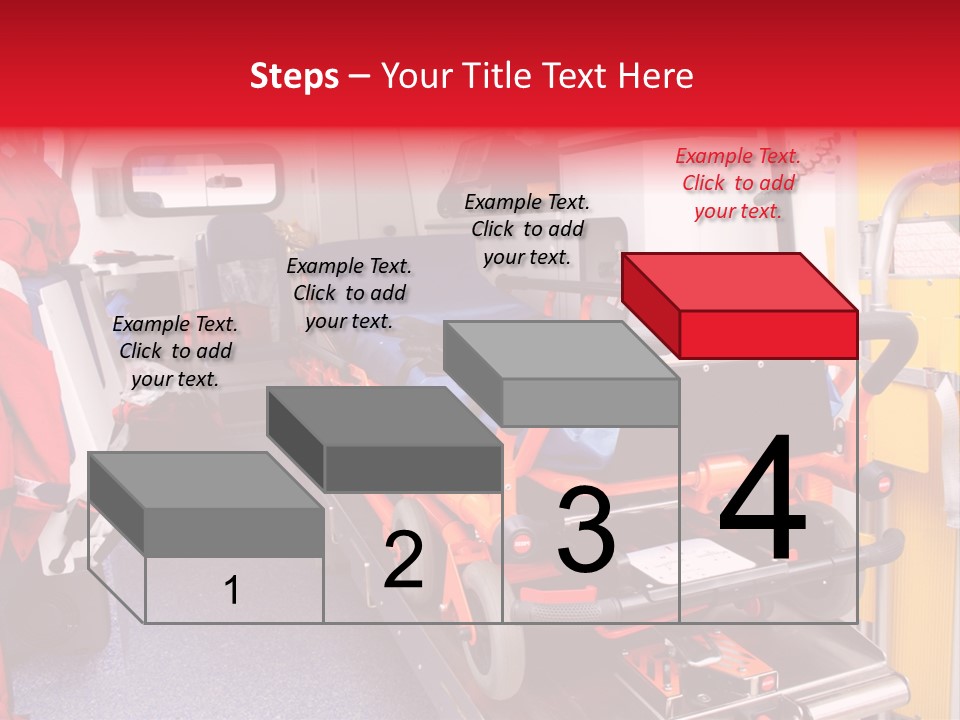 Steps – Your Title Text Here

Example Text. Click to add your text.

Example Text. Click to add your text.

Example Text. Click to add your text.

Example Text. Click to add your text.

1

2

3

4