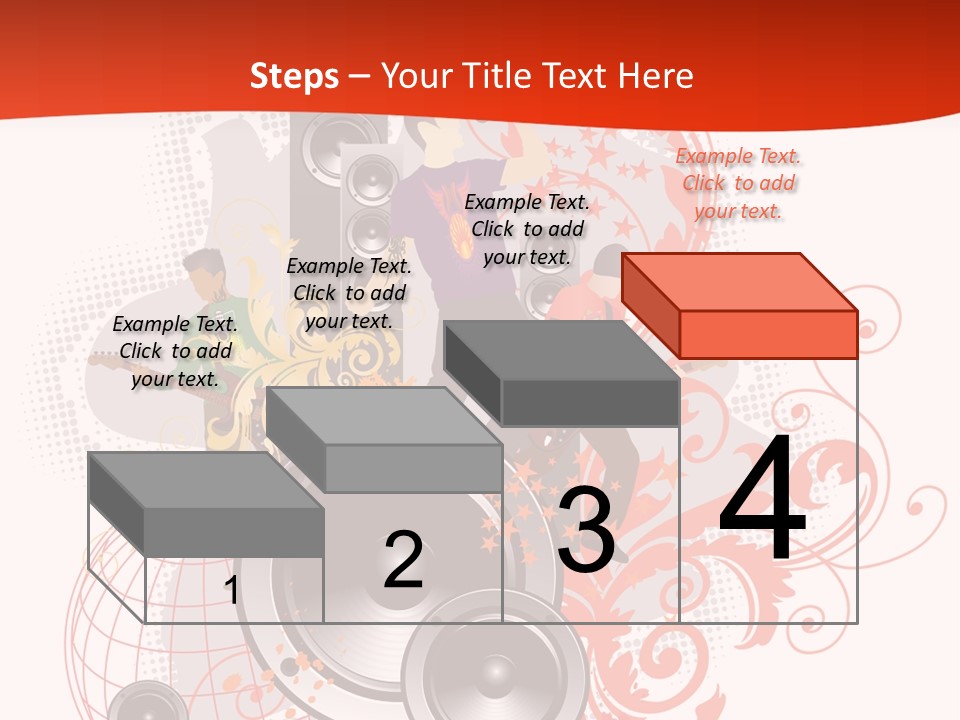 Steps – Your Title Text Here

Example Text. Click to add your text.

Example Text. Click to add your text.

Example Text. Click to add your text.

Example Text. Click to add your text.

1

2

3

4