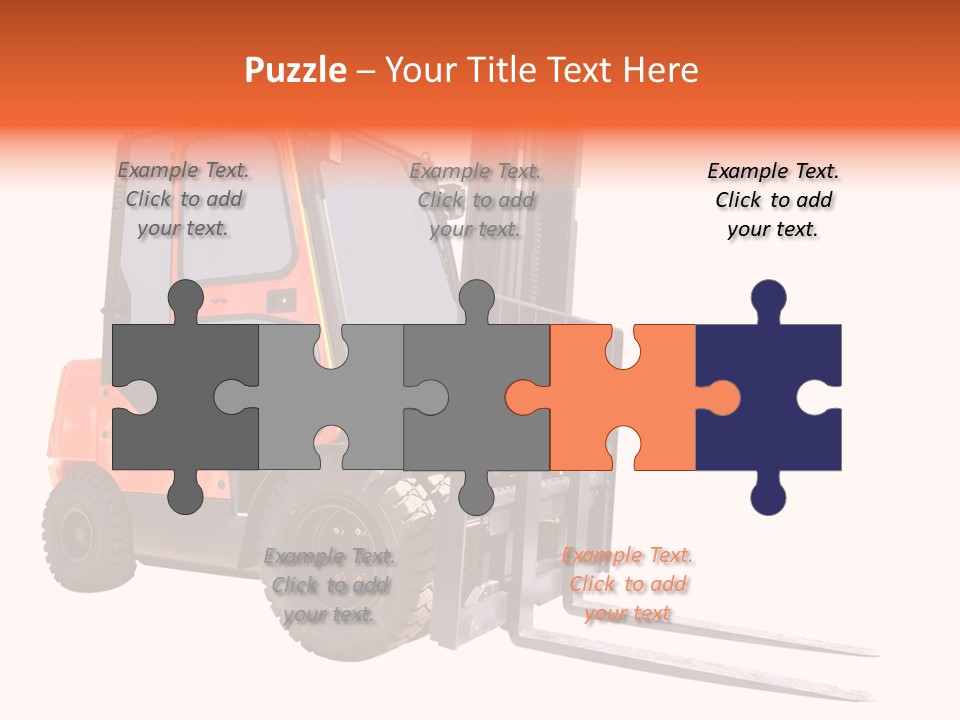 Puzzle – Your Title Text Here

Example Text. Click to add your text.

Example Text. Click to add your text.

Example Text. Click to add your text.

Example Text. Click to add your text.

Example Text. Click to add your text