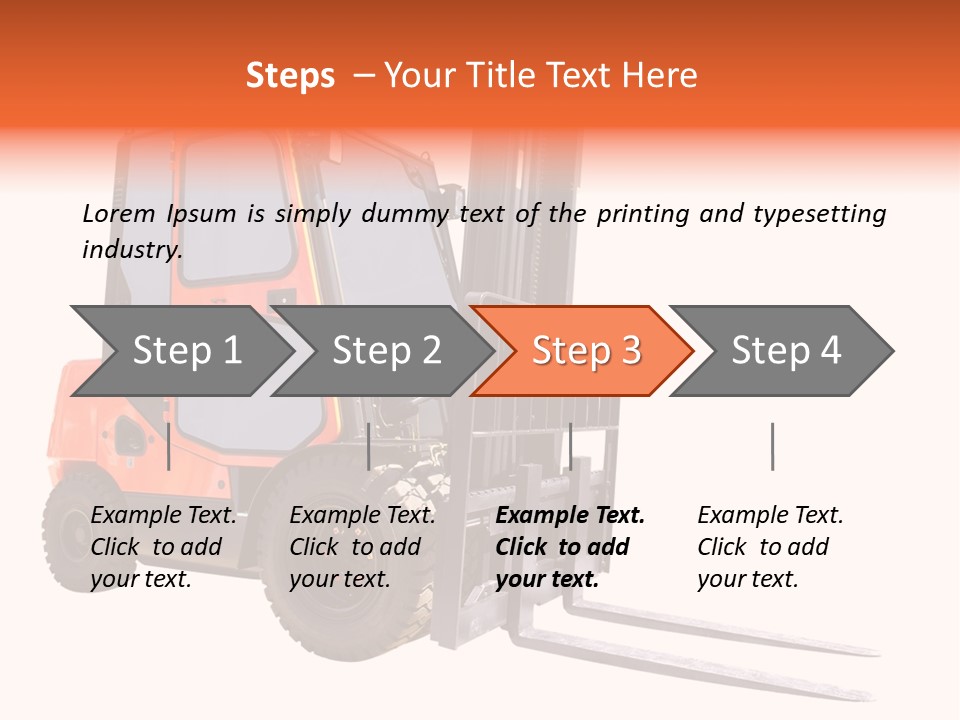 Steps – Your Title Text Here

Lorem Ipsum is simply dummy text of the printing and typesetting industry.

Step 1

Step 2

Step 3

Step 4

Example Text. Click to add your text.

Example Text. Click to add your text.

Example Text. Click to add your text.

Example Text. Click to add your text.