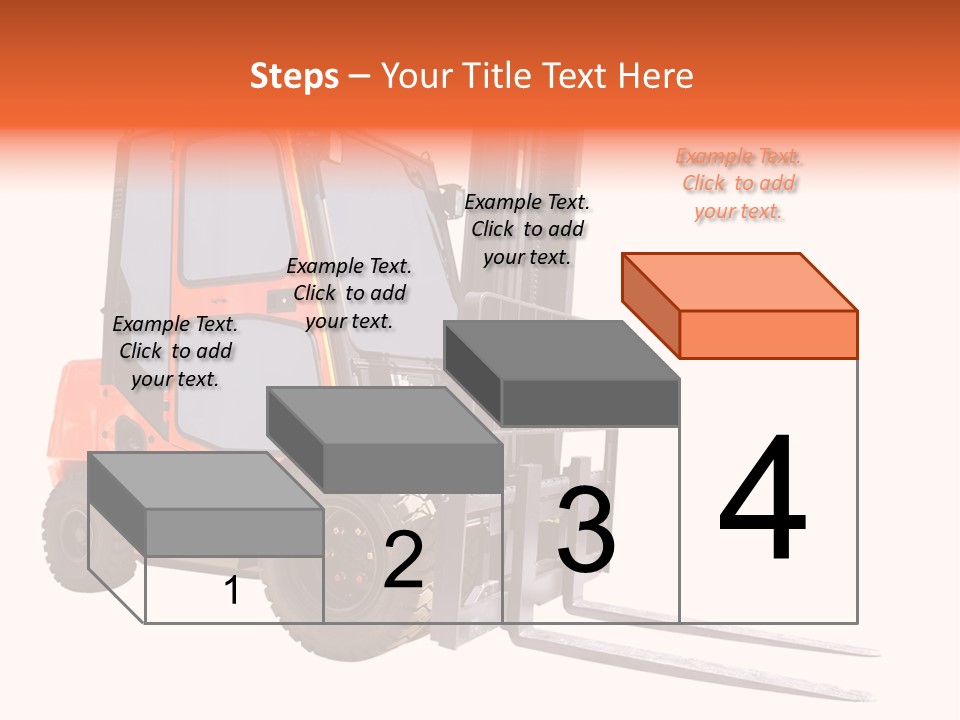 Steps – Your Title Text Here

Example Text. Click to add your text.

Example Text. Click to add your text.

Example Text. Click to add your text.

Example Text. Click to add your text.

1

2

3

4