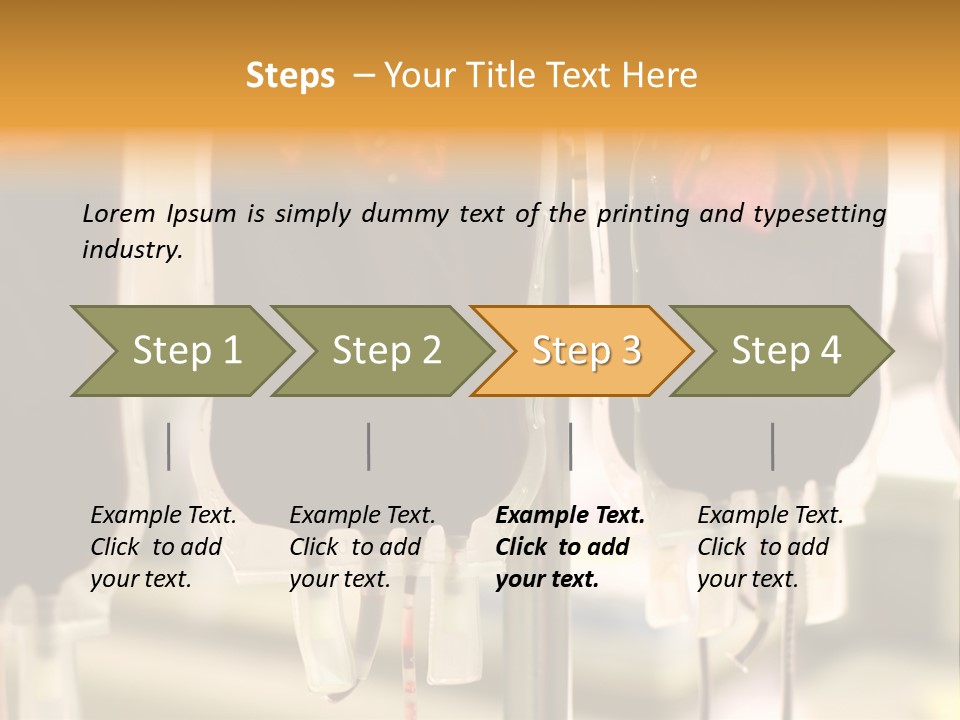 Steps – Your Title Text Here

Lorem Ipsum is simply dummy text of the printing and typesetting industry.

Step 1

Step 2

Step 3

Step 4

Example Text. Click to add your text.

Example Text. Click to add your text.

Example Text. Click to add your text.

Example Text. Click to add your text.