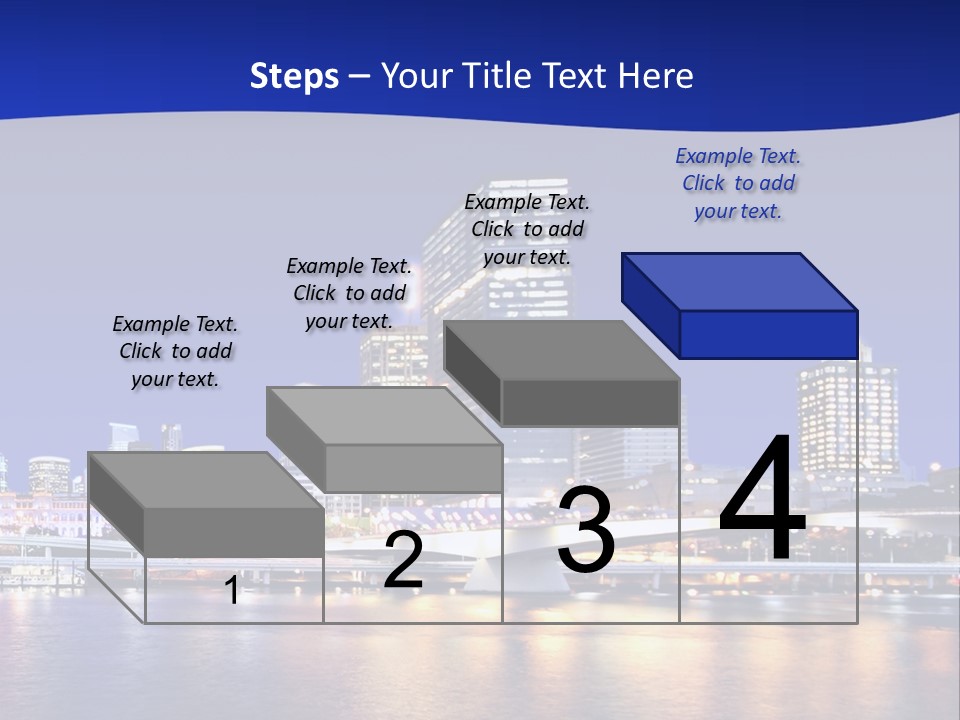 Steps – Your Title Text Here

Example Text. Click to add your text.

Example Text. Click to add your text.

Example Text. Click to add your text.

Example Text. Click to add your text.

1

2

3

4