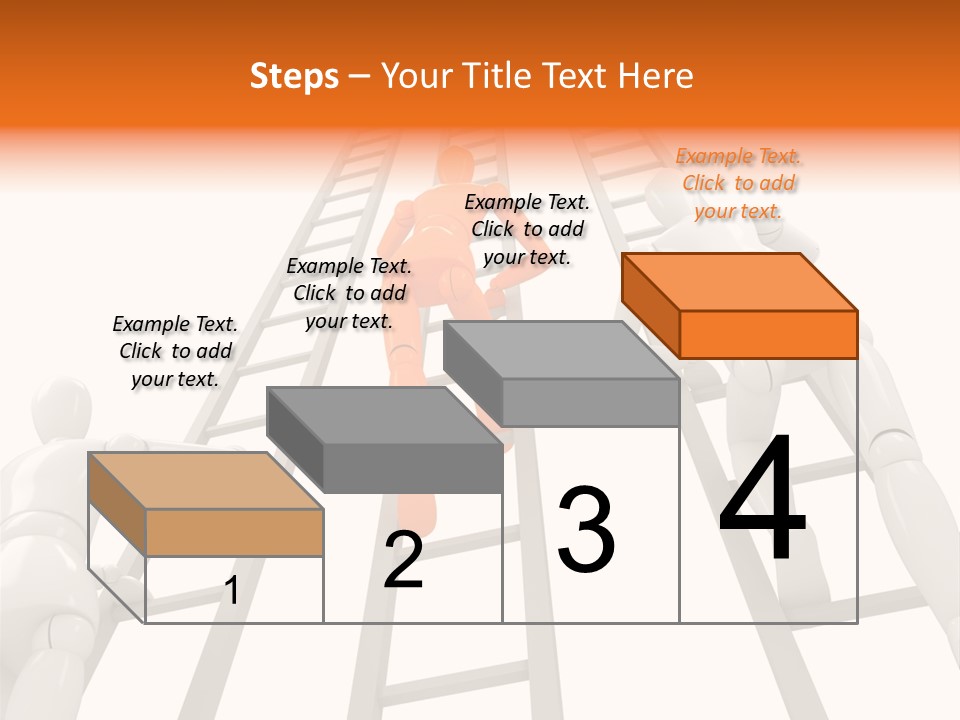 Steps – Your Title Text Here

Example Text. Click to add your text.

Example Text. Click to add your text.

Example Text. Click to add your text.

Example Text. Click to add your text.

1

2

3

4