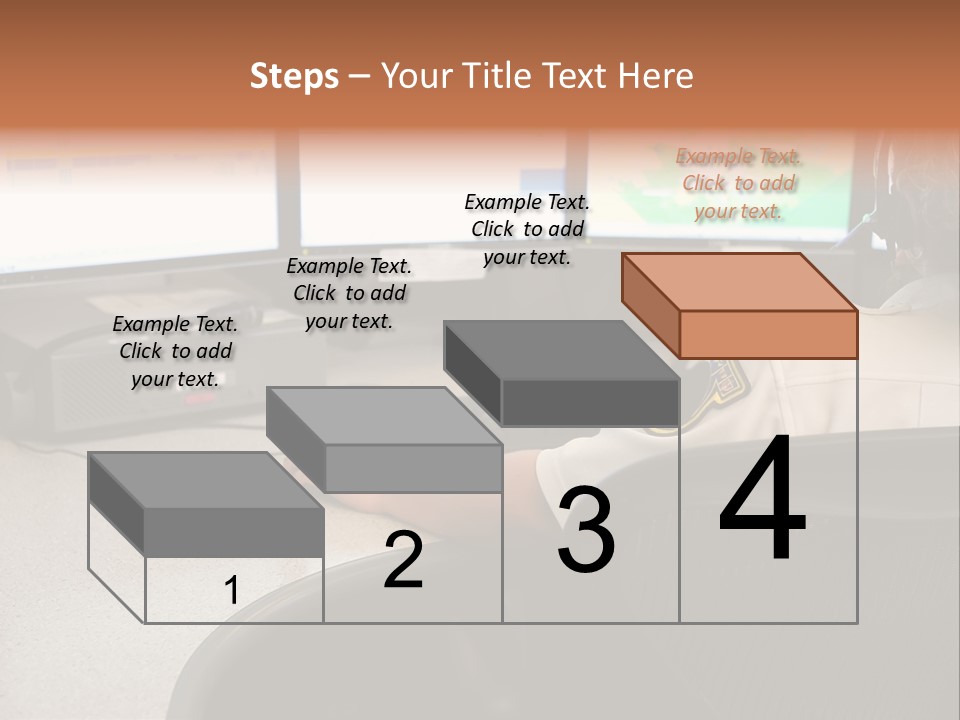 Steps – Your Title Text Here

Example Text. Click to add your text.

Example Text. Click to add your text.

Example Text. Click to add your text.

Example Text. Click to add your text.

1

2

3

4