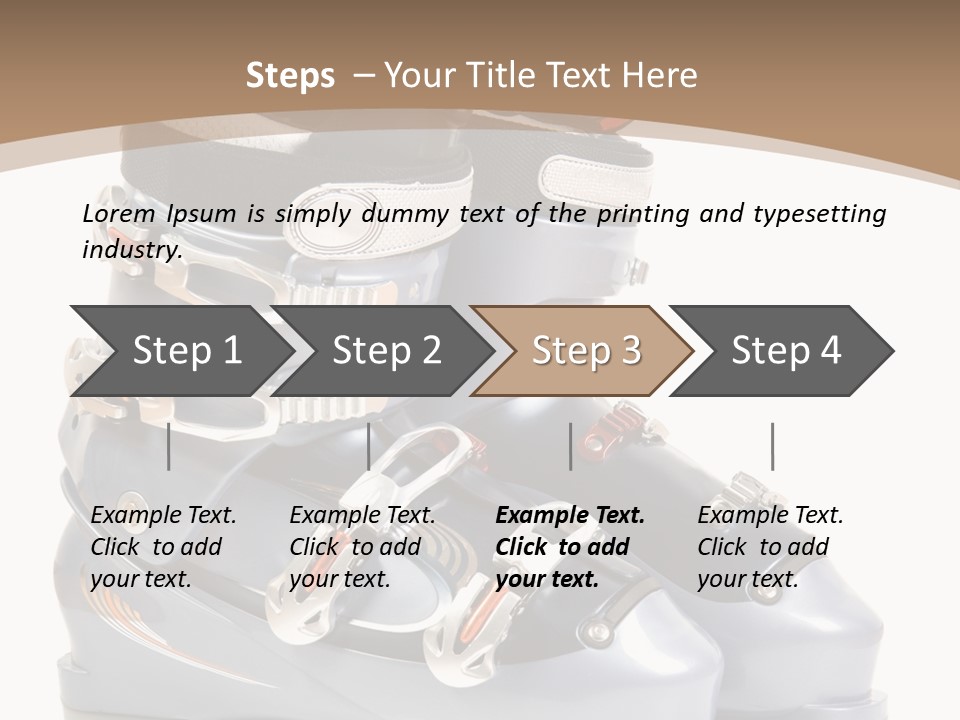 Steps – Your Title Text Here

Lorem Ipsum is simply dummy text of the printing and typesetting industry.

Step 1

Step 2

Step 3

Step 4

Example Text. Click to add your text.

Example Text. Click to add your text.

Example Text. Click to add your text.

Example Text. Click to add your text.