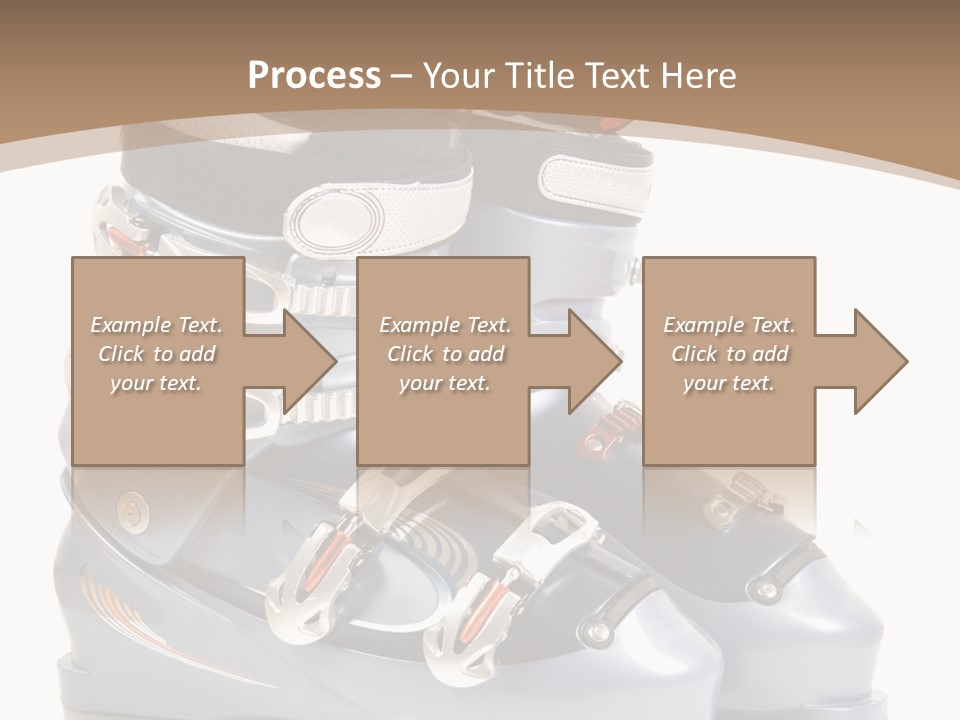 Process – Your Title Text Here

Example Text. Click to add your text.

Example Text. Click to add your text.

Example Text. Click to add your text.