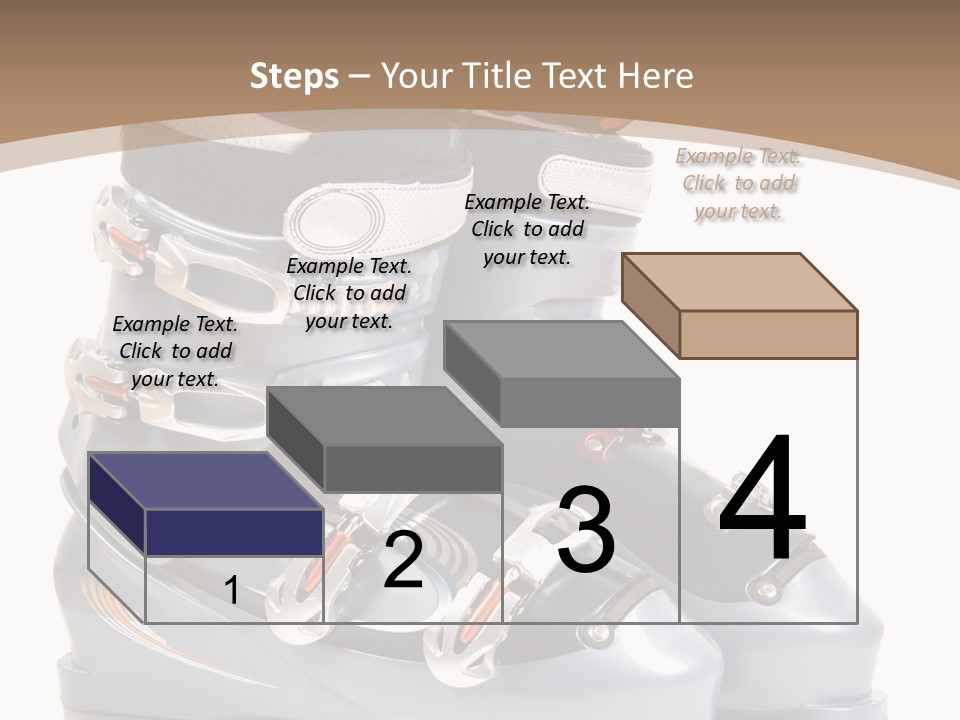 Steps – Your Title Text Here

Example Text. Click to add your text.

Example Text. Click to add your text.

Example Text. Click to add your text.

Example Text. Click to add your text.

1

2

3

4