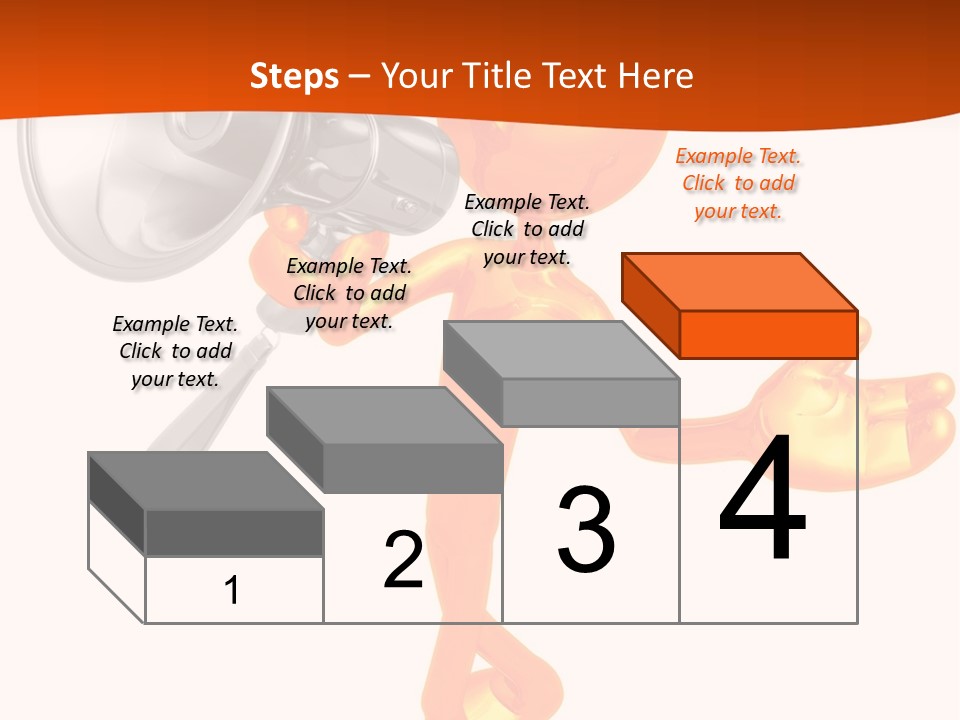 Steps – Your Title Text Here

Example Text. Click to add your text.

Example Text. Click to add your text.

Example Text. Click to add your text.

Example Text. Click to add your text.

1

2

3

4