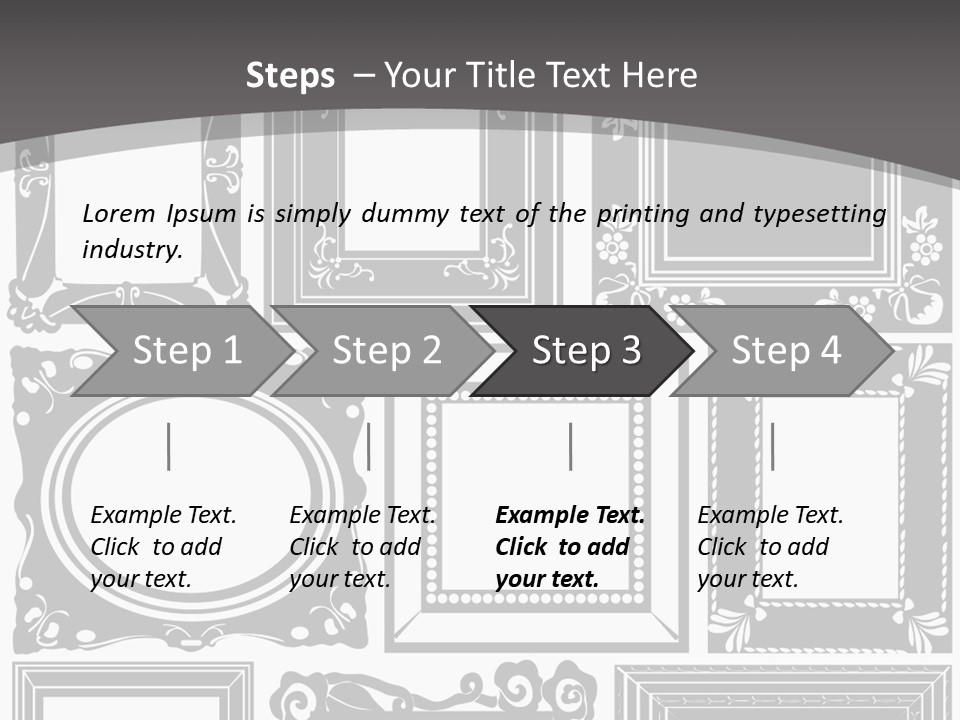 Steps – Your Title Text Here

Lorem Ipsum is simply dummy text of the printing and typesetting industry.

Step 1

Step 2

Step 3

Step 4

Example Text. Click to add your text.

Example Text. Click to add your text.

Example Text. Click to add your text.

Example Text. Click to add your text.